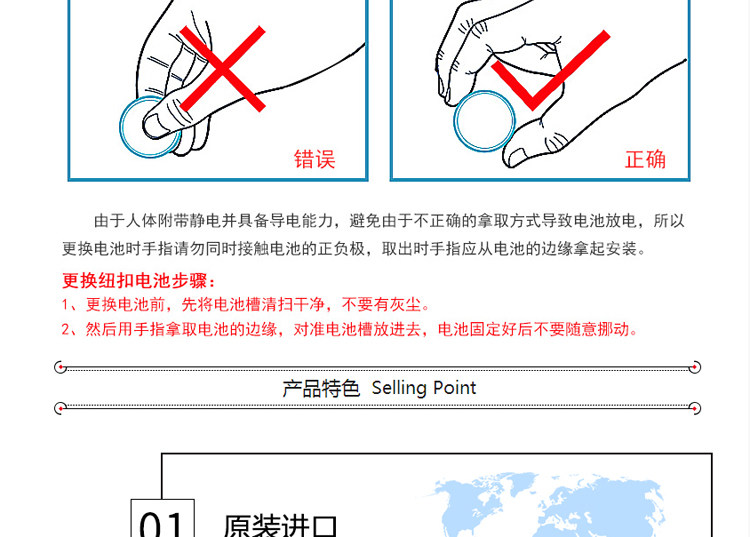 错误

正确

由于人体附带静电并具备导电能力，避免由于不正确的拿取方式导致电池放电，所以更换电池时手指请勿同时接触电池的正负极，取出时手指应从电池的边缘拿起安装。

更换纽扣电池步骤：
1、更换电池前，先将电池槽清扫干净，不要有灰尘。
2、然后用手指拿取电池的边缘，对准电池槽放进去，电池固定好后不要随意挪动。

产品特色 Selling Point

01 原装进口