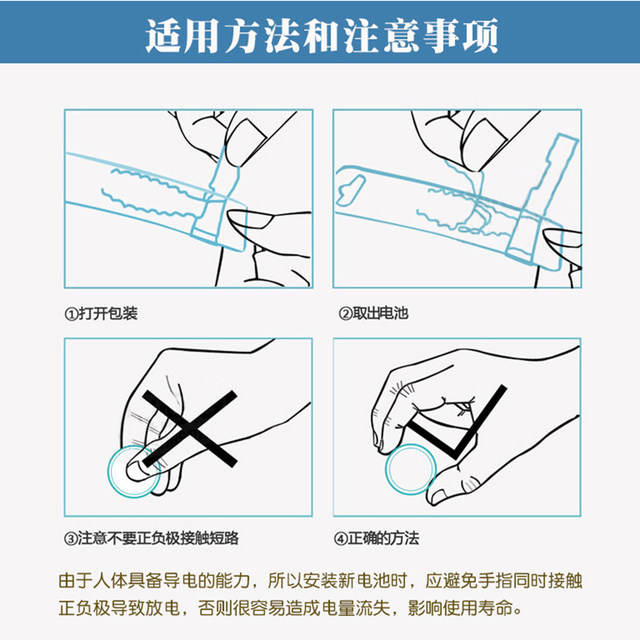 适用方法和注意事项

①打开包装

②取出电池

③注意不要正负极接触短路

④正确的方法

由于人体具备导电的能力，所以安装新电池时，应避免手指同时接触正负极导致放电，否则很容易造成电量流失，影响使用寿命。