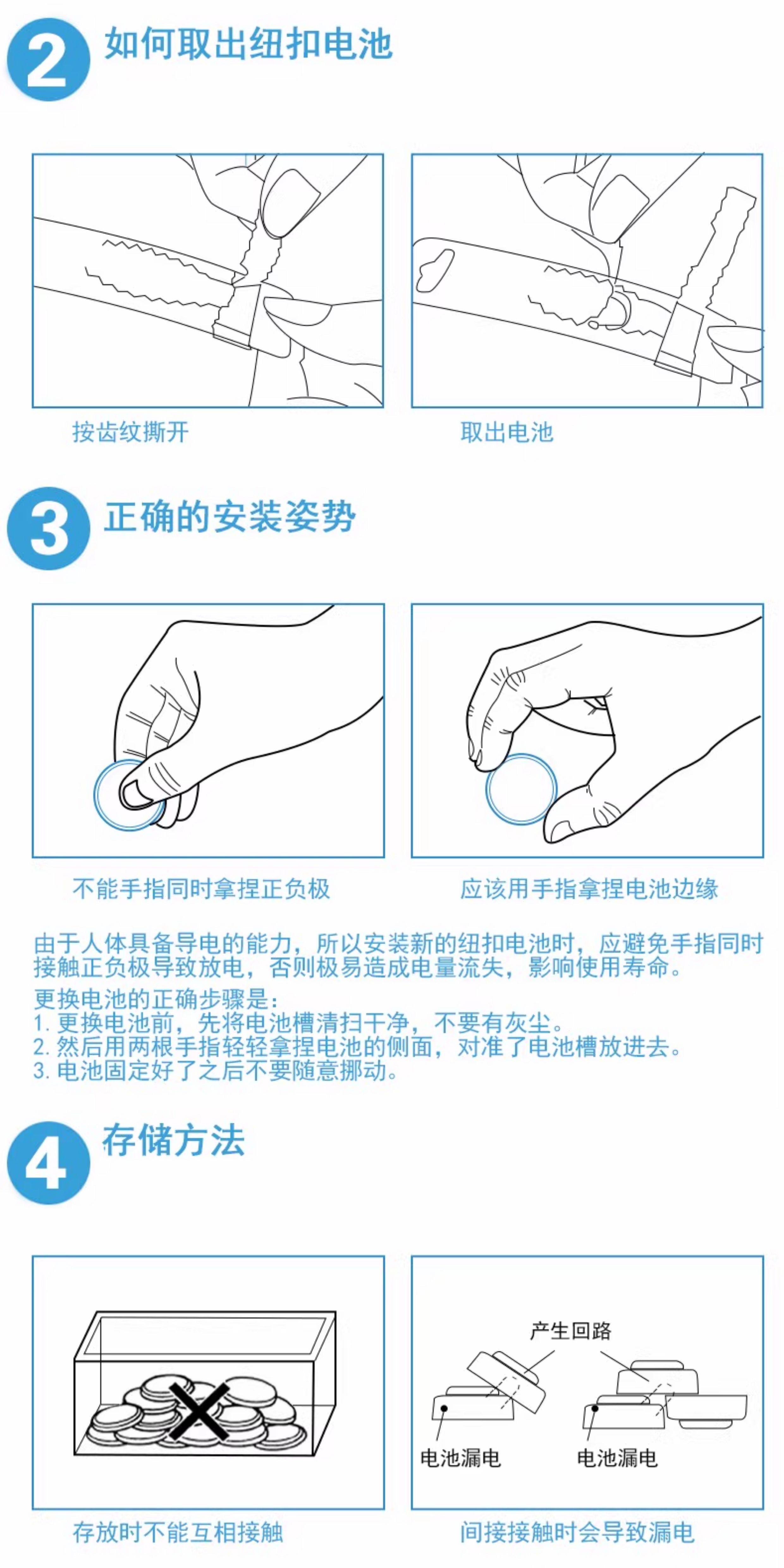 2 如何取出纽扣电池

按齿纹撕开

取出电池

3 正确的安装姿势

不能手指同时拿捏正负极

应该用手指拿捏电池边缘

由于人体具备导电的能力，所以安装新的纽扣电池时，应避免手指同时接触正负极导致放电，否则极易造成电量流失，影响使用寿命。

更换电池的正确步骤是：
1. 更换电池前，先将电池槽清扫干净，不要有灰尘。
2. 然后用两根手指轻轻拿捏电池的侧面，对准了电池槽放进去。
3. 电池固定好了之后不要随意挪动。

4 存储方法

存放时不能互相接触

产生回路

电池漏电

电池漏电

间接接触时会导致漏电