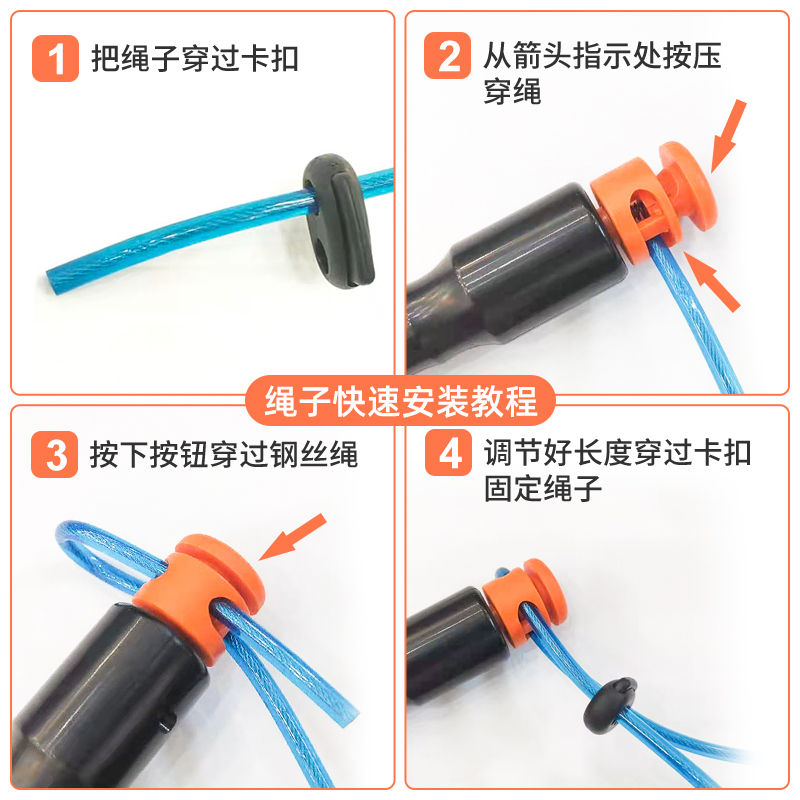 1 把绳子穿过卡扣

2 从箭头指示处按压穿绳

绳子快速安装教程

3 按下按钮穿过钢丝绳

4 调节好长度穿过卡扣固定绳子