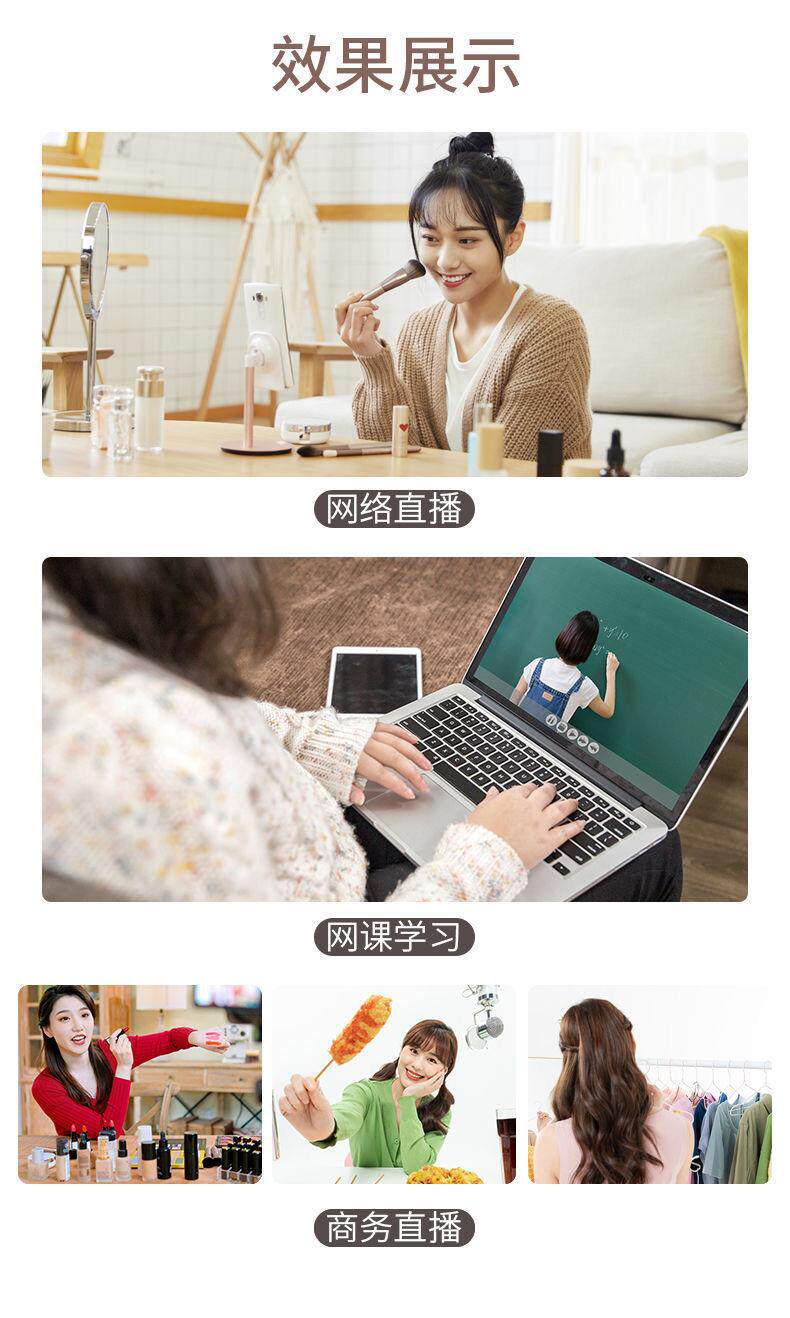 效果展示

网络直播

网课学习

商务直播