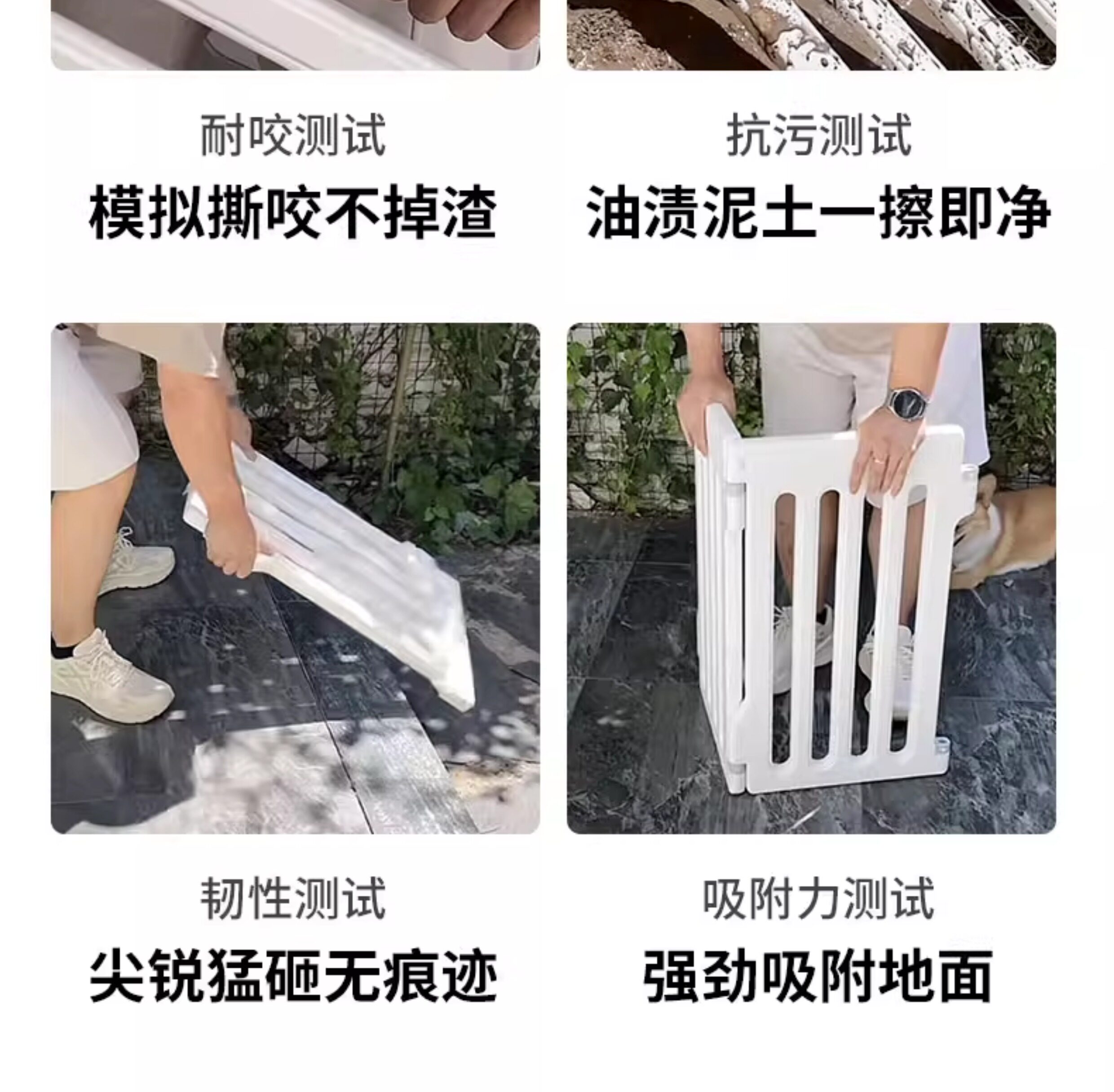 耐咬测试

模拟撕咬不掉渣

抗污测试

油渍泥土一擦即净

韧性测试

尖锐猛砸无痕迹

吸附力测试

强劲吸附地面