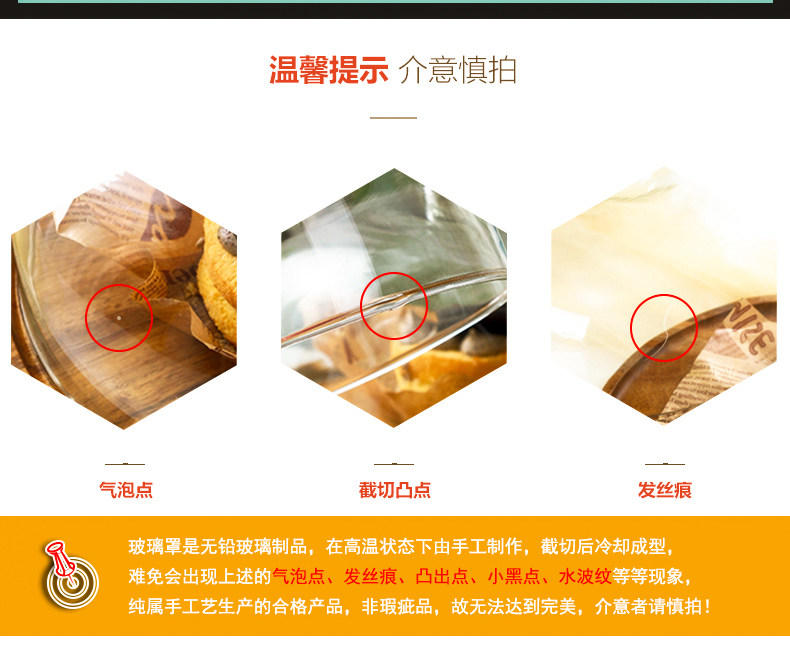 温馨提示 介意慎拍

气泡点

截切凸点

发丝痕

玻璃罩是无铅玻璃制品，在高温状态下由手工制作，截切后冷却成型，难免会出现上述的气泡点、发丝痕、凸出点、小黑点、水波纹等等现象，纯属手工艺生产的合格产品，非瑕疵品，故无法达到完美，介意者请慎拍！