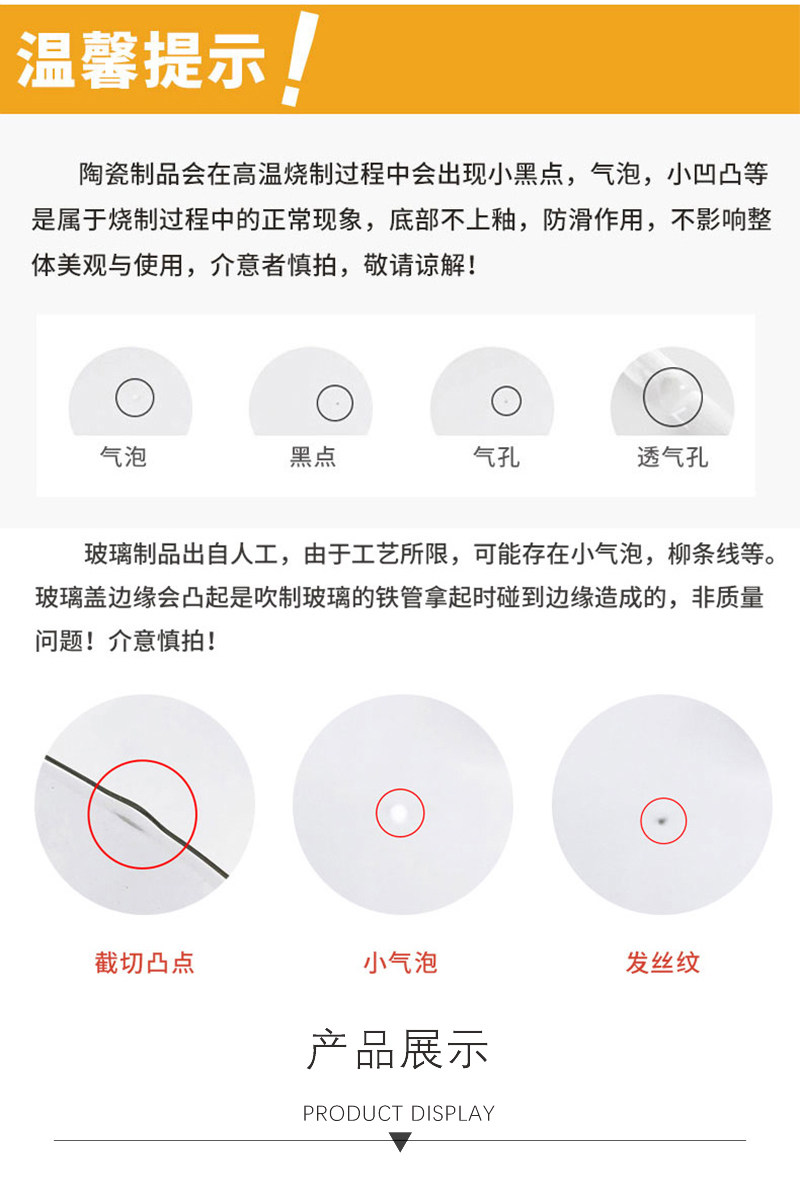 温馨提示！

陶瓷制品会在高温烧制过程中会出现小黑点，气泡，小凹凸等是属于烧制过程中的正常现象，底部不上釉，防滑作用，不影响整体美观与使用，介意者慎拍，敬请谅解！

气泡 黑点 气孔 透气孔

玻璃制品出自人工，由于工艺所限，可能存在小气泡，柳条线等。玻璃盖边缘会凸起是吹制玻璃的铁管拿起时碰到边缘造成的，非质量问题！介意慎拍！

截切凸点 小气泡 发丝纹

产品展示

PRODUCT DISPLAY