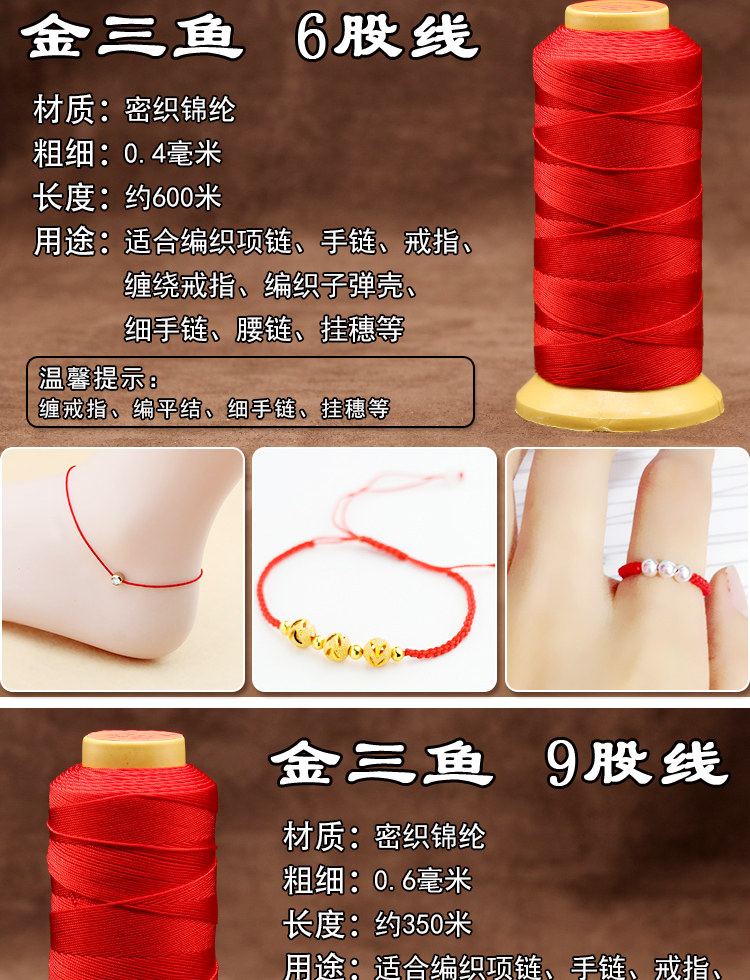 金三鱼 6股线

材质：密织锦纶
粗细：0.4毫米
长度：约600米
用途：适合编织项链、手链、戒指、缠绕戒指、编织子弹壳、细手链、腰链、挂穗等

温馨提示：
缠戒指、编平结、细手链、挂穗等

金三鱼 9股线

材质：密织锦纶
粗细：0.6毫米
长度：约350米
用途：适合编织项链、手链、戒指、