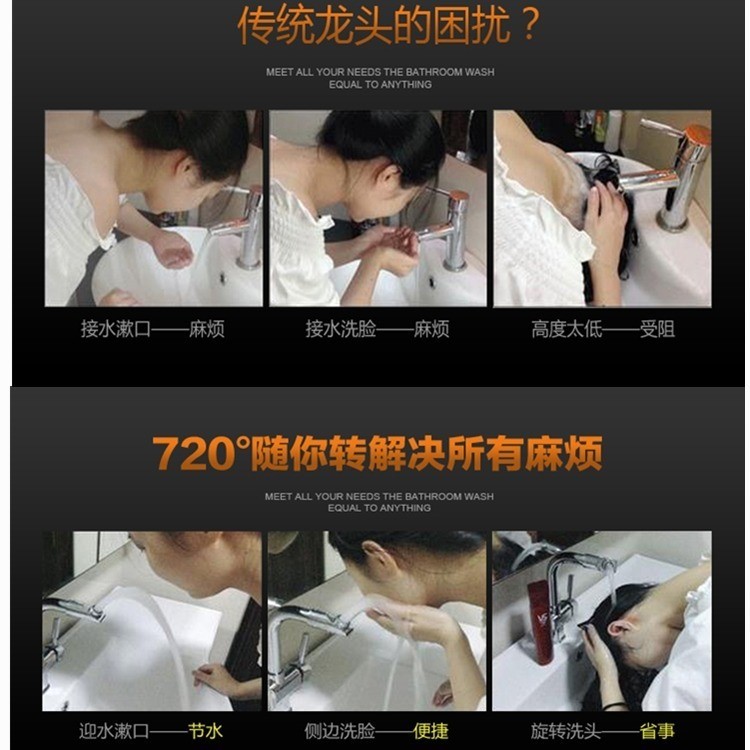 传统龙头的困扰？

MEET ALL YOUR NEEDS THE BATHROOM WASH EQUAL TO ANYTHING

接水漱口——麻烦

接水洗脸——麻烦

高度太低——受阻

720°随你转解决所有麻烦

MEET ALL YOUR NEEDS THE BATHROOM WASH EQUAL TO ANYTHING

迎水漱口——节水

侧边洗脸——便捷

旋转洗头——省事