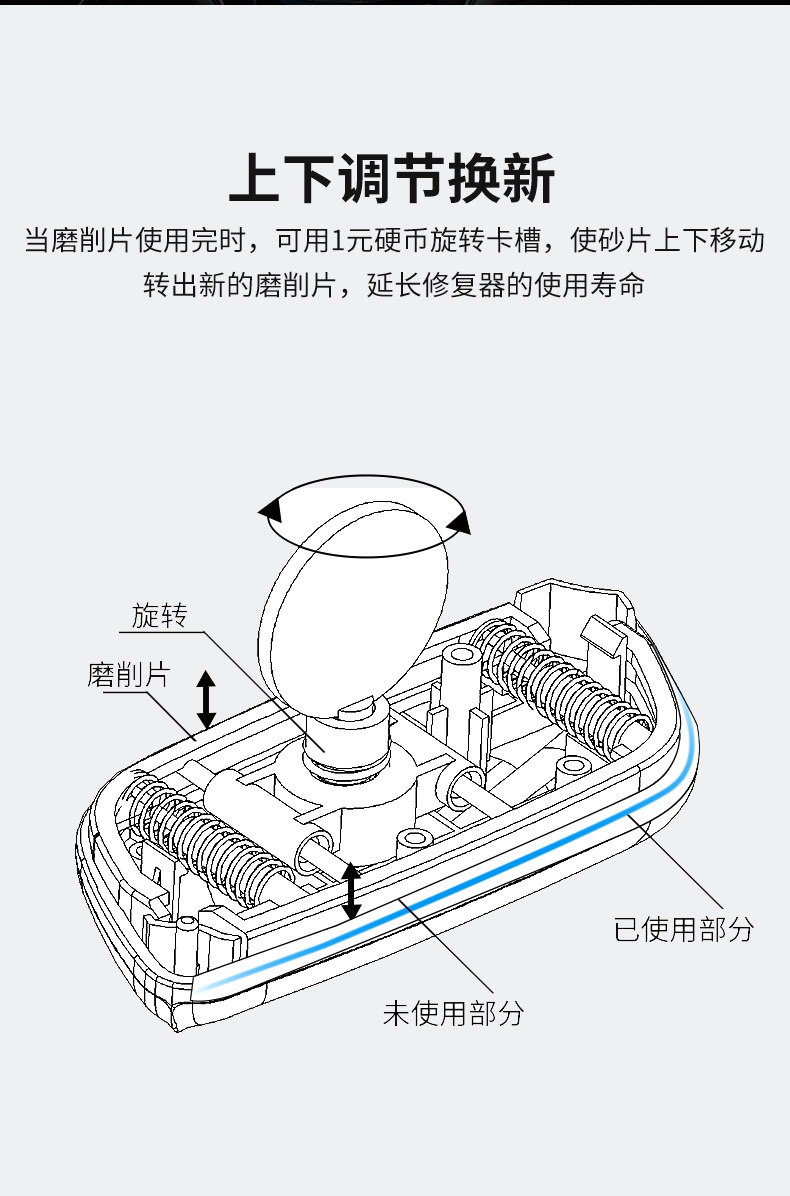 上下调节换新

当磨削片使用完时，可用1元硬币旋转卡槽，使砂片上下移动转出新的磨削片，延长修复器的使用寿命

旋转

磨削片

已使用部分

未使用部分