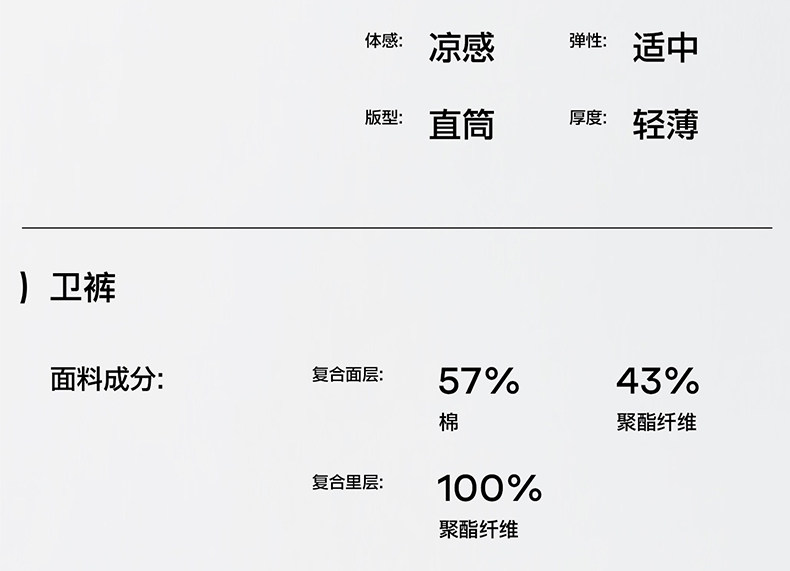 体感: 凉感 弹性: 适中

版型: 直筒 厚度: 轻薄

) 卫裤

面料成分:

复合面层: 57%
棉
43%
聚酯纤维

复合里层: 100%
聚酯纤维