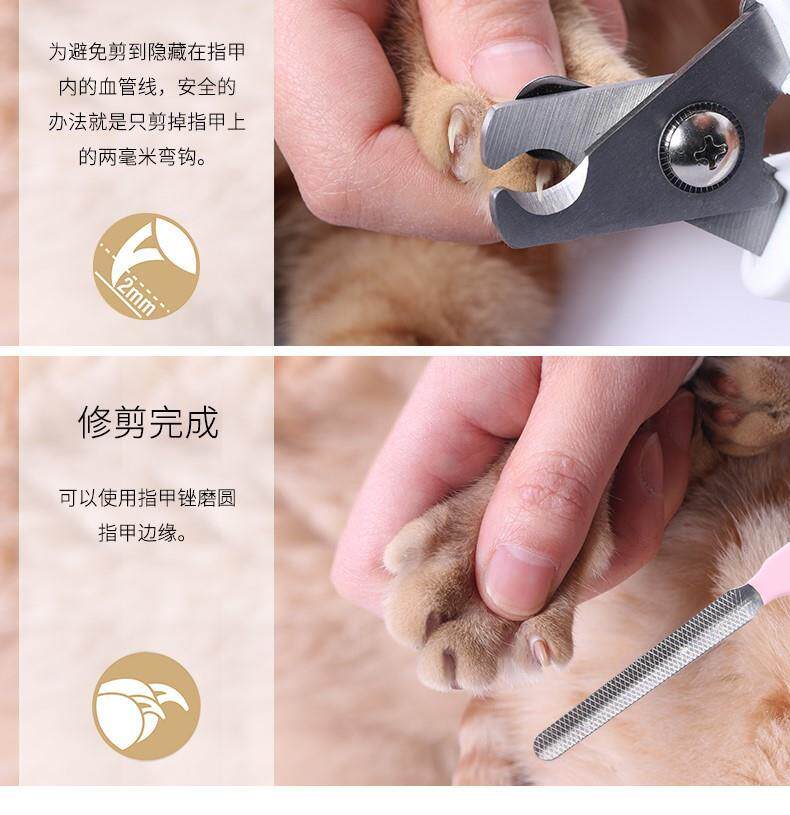 为避免剪到隐藏在指甲内的血管线，安全的办法就是只剪掉指甲上的两毫米弯钩。

2mm

修剪完成

可以使用指甲锉磨圆指甲边缘。