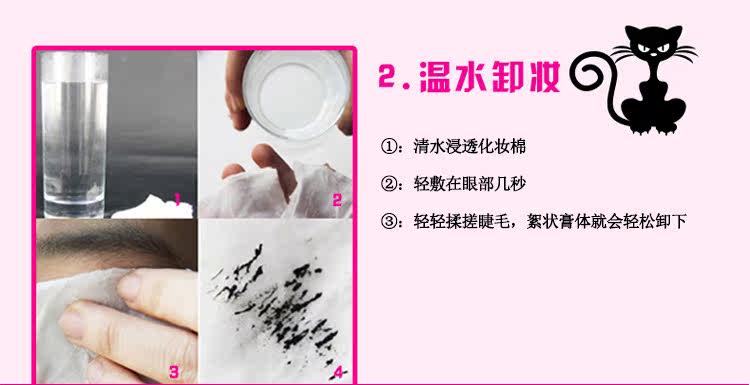 1

2

3

4

2. 温水卸妆

①：清水浸透化妆棉

②：轻敷在眼部几秒

③：轻轻揉搓睫毛，絮状膏体就会轻松卸下