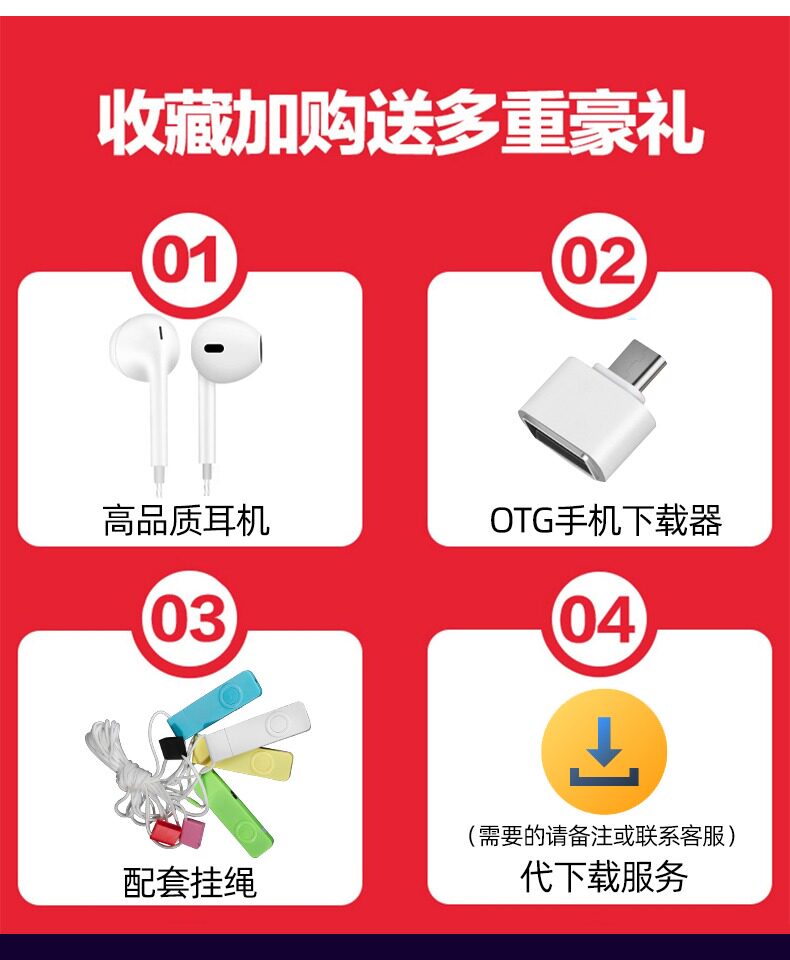 收藏加购送多重豪礼

01

高品质耳机

02

OTG手机下载器

03

配套挂绳

04

（需要的请备注或联系客服）
代下载服务