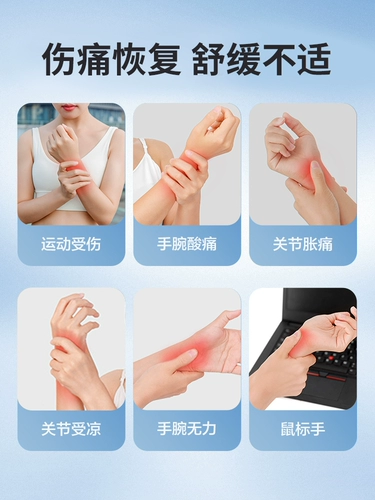 伤痛恢复 舒缓不适

运动受伤

手腕酸痛

关节胀痛

关节受凉

手腕无力

鼠标手