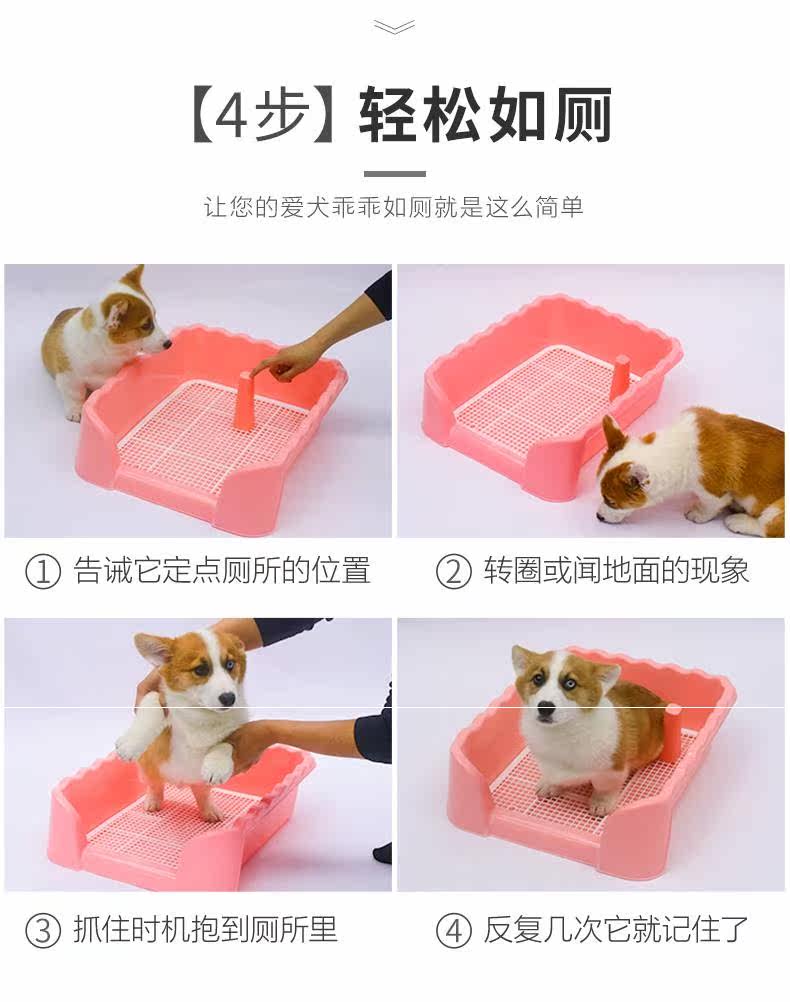 【4步】轻松如厕

让您的爱犬乖乖如厕就是这么简单

① 告诫它定点厕所的位置

② 转圈或闻地面的现象

③ 抓住时机抱到厕所里

④ 反复几次它就记住了