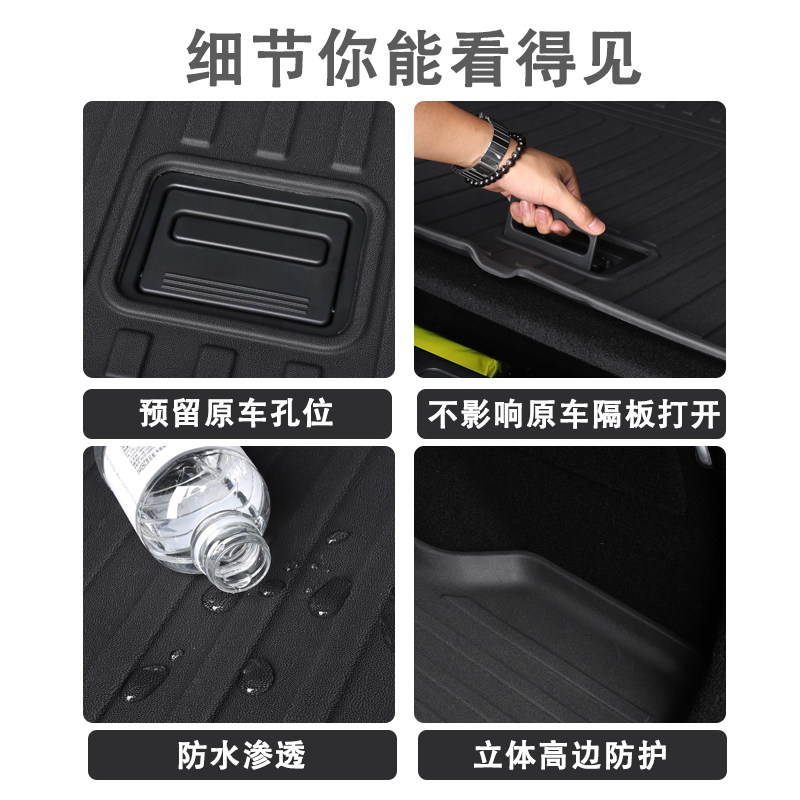 细节你能看得见

预留原车孔位

不影响原车隔板打开

防水渗透

立体高边防护