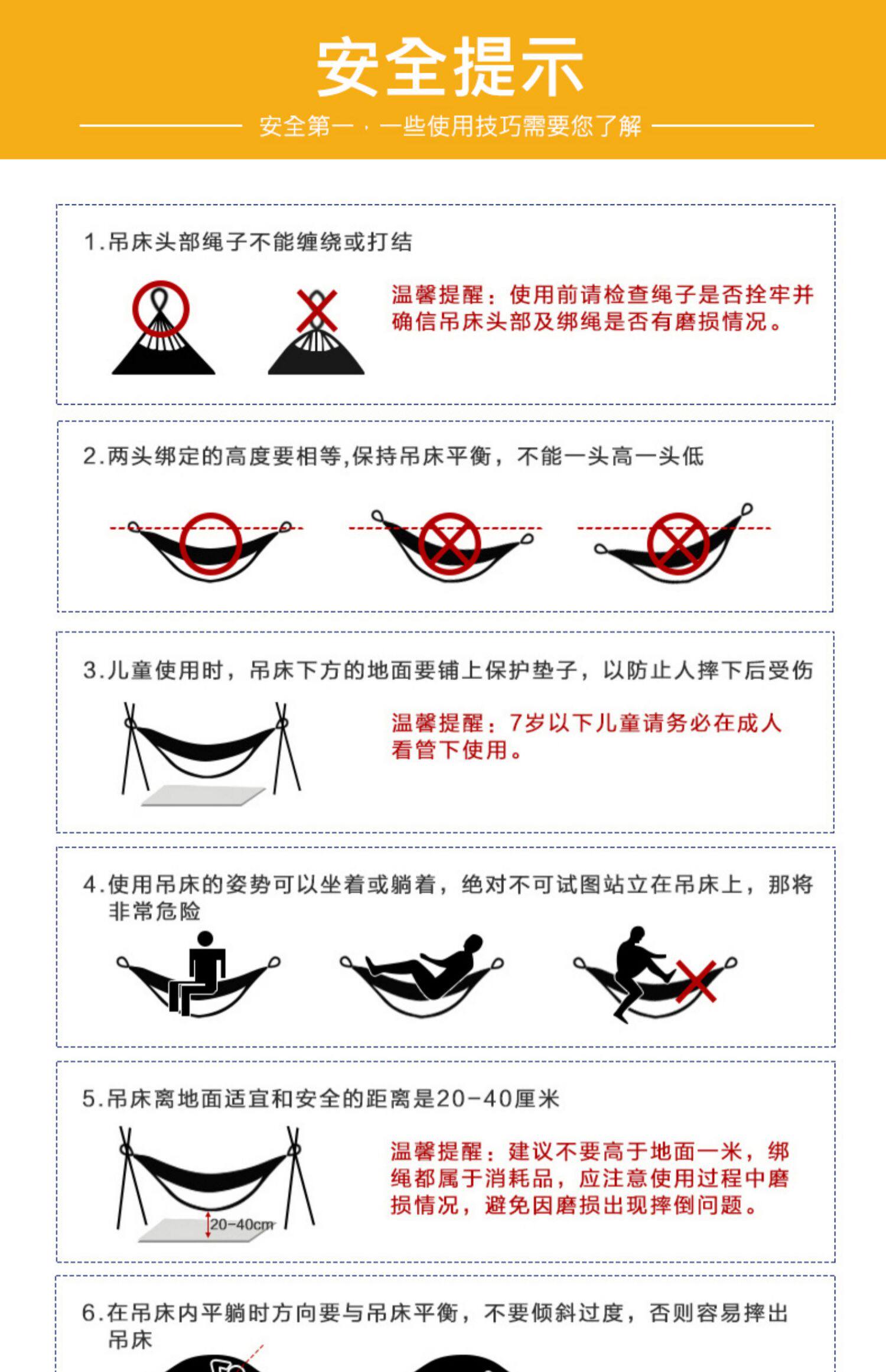 安全提示

安全第一，一些使用技巧需要您了解

1.吊床头部绳子不能缠绕或打结

温馨提醒：使用前请检查绳子是否拴牢并确信吊床头部及绑绳是否有磨损情况。

2.两头绑定的高度要相等,保持吊床平衡，不能一头高一头低

3.儿童使用时，吊床下方的地面要铺上保护垫子，以防止人摔下后受伤

温馨提醒：7岁以下儿童请务必在成人看管下使用。

4.使用吊床的姿势可以坐着或躺着，绝对不可试图站立在吊床上，那将非常危险

5.吊床离地面适宜和安全的距离是20-40厘米

20-40cm

温馨提醒：建议不要高于地面一米，绑绳都属于消耗品，应注意使用过程中磨损情况，避免因磨损出现摔倒问题。

6.在吊床内平躺时方向要与吊床平衡，不要倾斜过度，否则容易摔出吊床