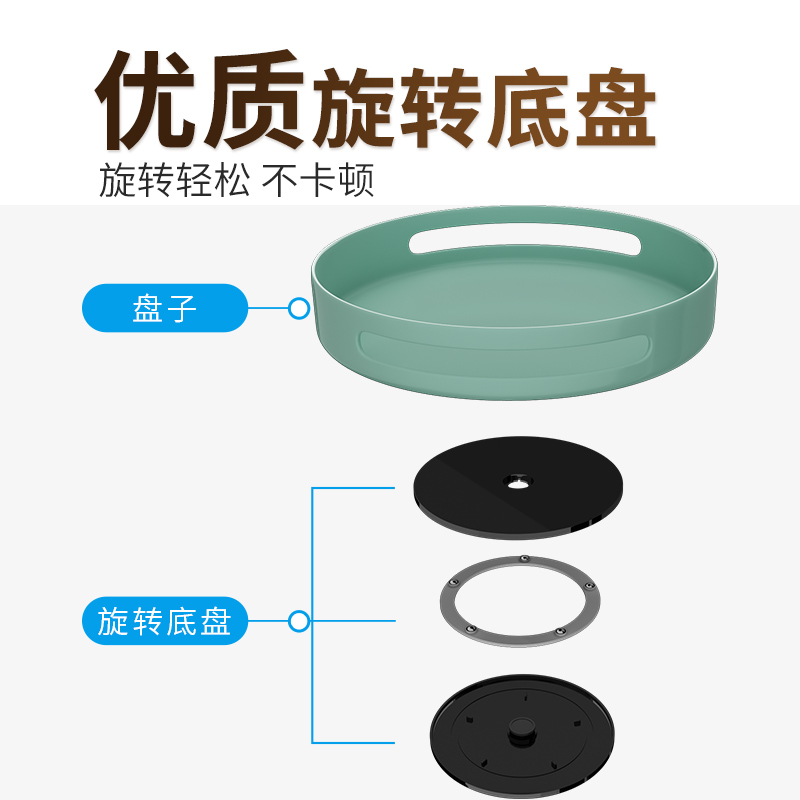 优质旋转底盘
旋转轻松 不卡顿

盘子

旋转底盘