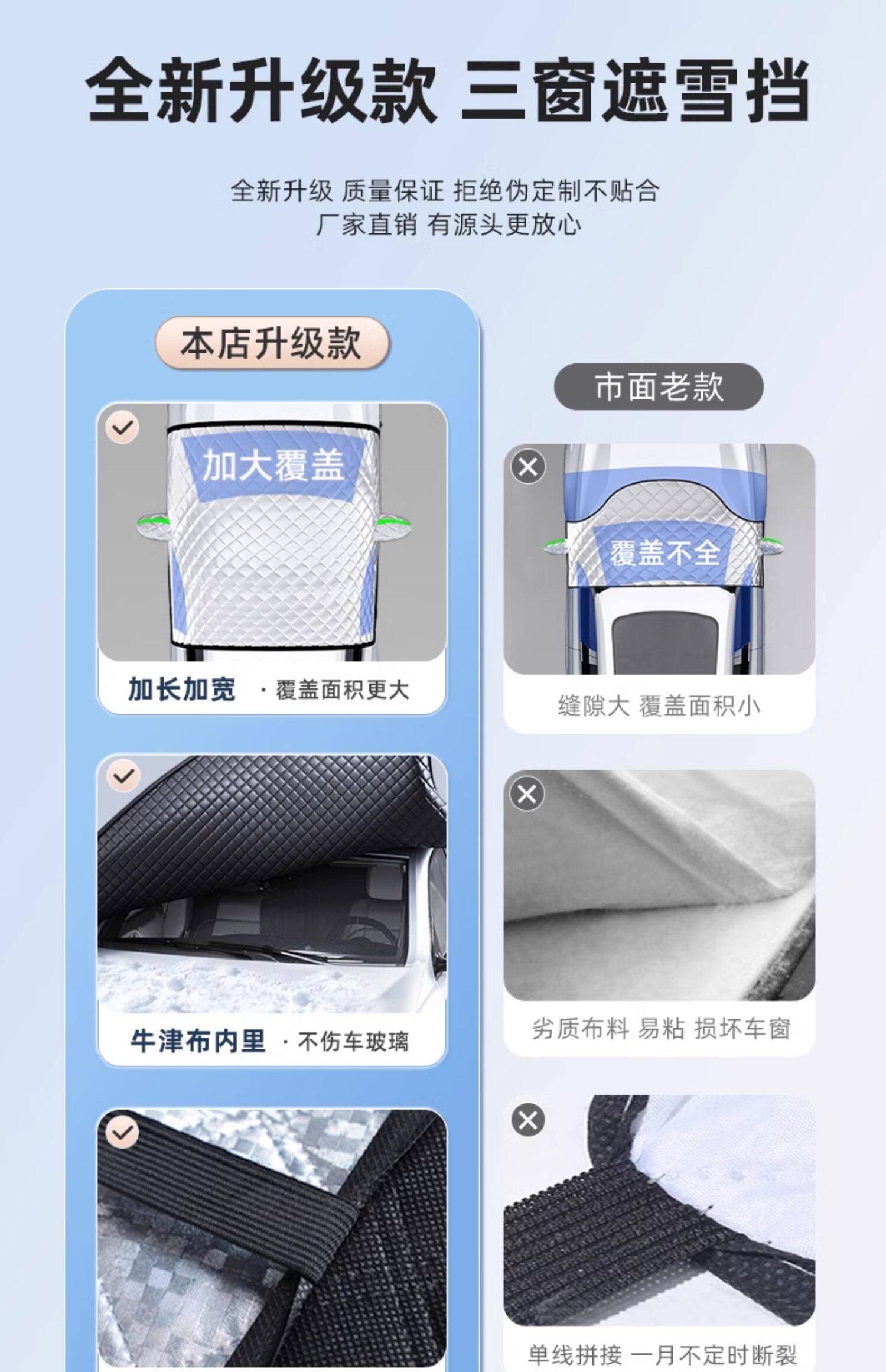 全新升级款 三窗遮雪挡

全新升级 质量保证 拒绝伪定制不贴合
厂家直销 有源头更放心

本店升级款

加大覆盖

加长加宽 · 覆盖面积更大

牛津布内里 · 不伤车玻璃

市面老款

覆盖不全

缝隙大 覆盖面积小

劣质布料 易粘 损坏车窗

单线拼接 一月不定时断裂