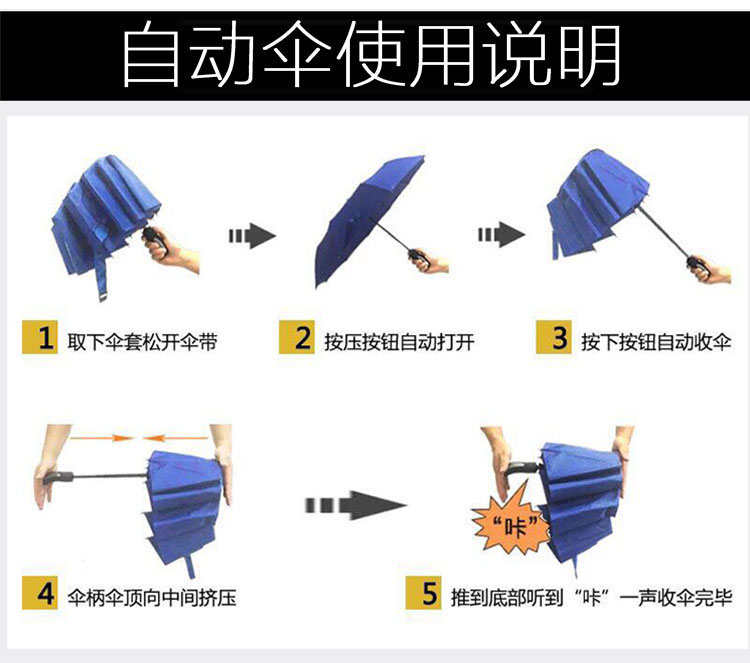 自动伞使用说明

1 取下伞套松开伞带

2 按压按钮自动打开

3 按下按钮自动收伞

4 伞柄伞顶向中间挤压

“咔”

5 推到底部听到“咔”一声收伞完毕