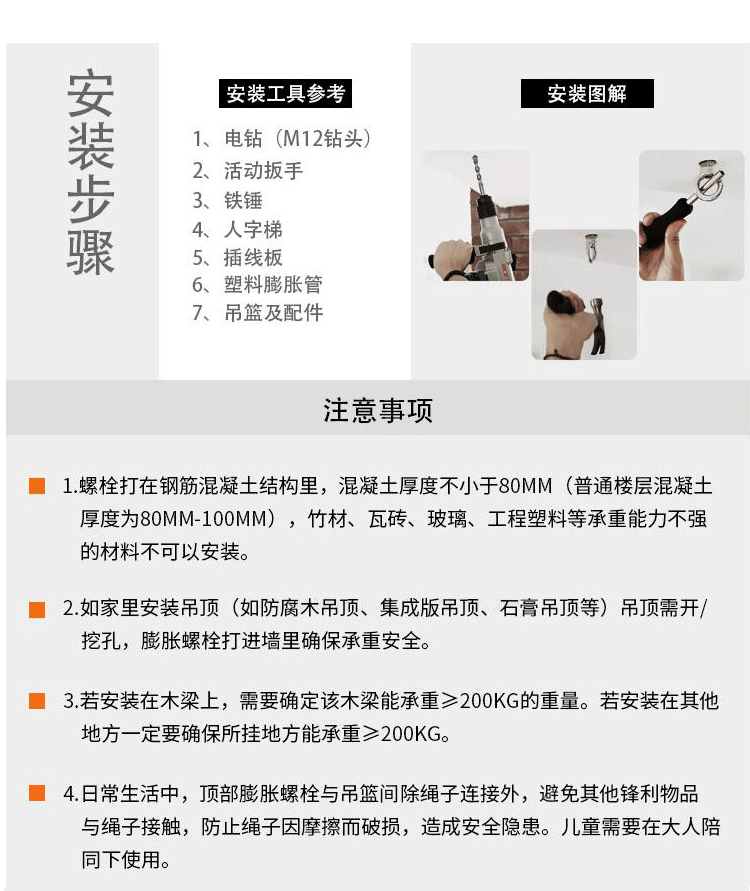 安装步骤

安装工具参考

1、电钻（M12钻头）
2、活动扳手
3、铁锤
4、人字梯
5、插线板
6、塑料膨胀管
7、吊篮及配件

安装图解

注意事项

1.螺栓打在钢筋混凝土结构里，混凝土厚度不小于80MM（普通楼层混凝土厚度为80MM-100MM），竹材、瓦砖、玻璃、工程塑料等承重能力不强的材料不可以安装。

2.如家里安装吊顶（如防腐木吊顶、集成版吊顶、石膏吊顶等）吊顶需开/挖孔，膨胀螺栓打进墙里确保承重安全。

3.若安装在木梁上，需要确定该木梁能承重≥200KG的重量。若安装在其他地方一定要确保所挂地方能承重≥200KG。

4.日常生活中，顶部膨胀螺栓与吊篮间除绳子连接外，避免其他锋利物品与绳子接触，防止绳子因摩擦而破损，造成安全隐患。儿童需要在大人陪同下使用。