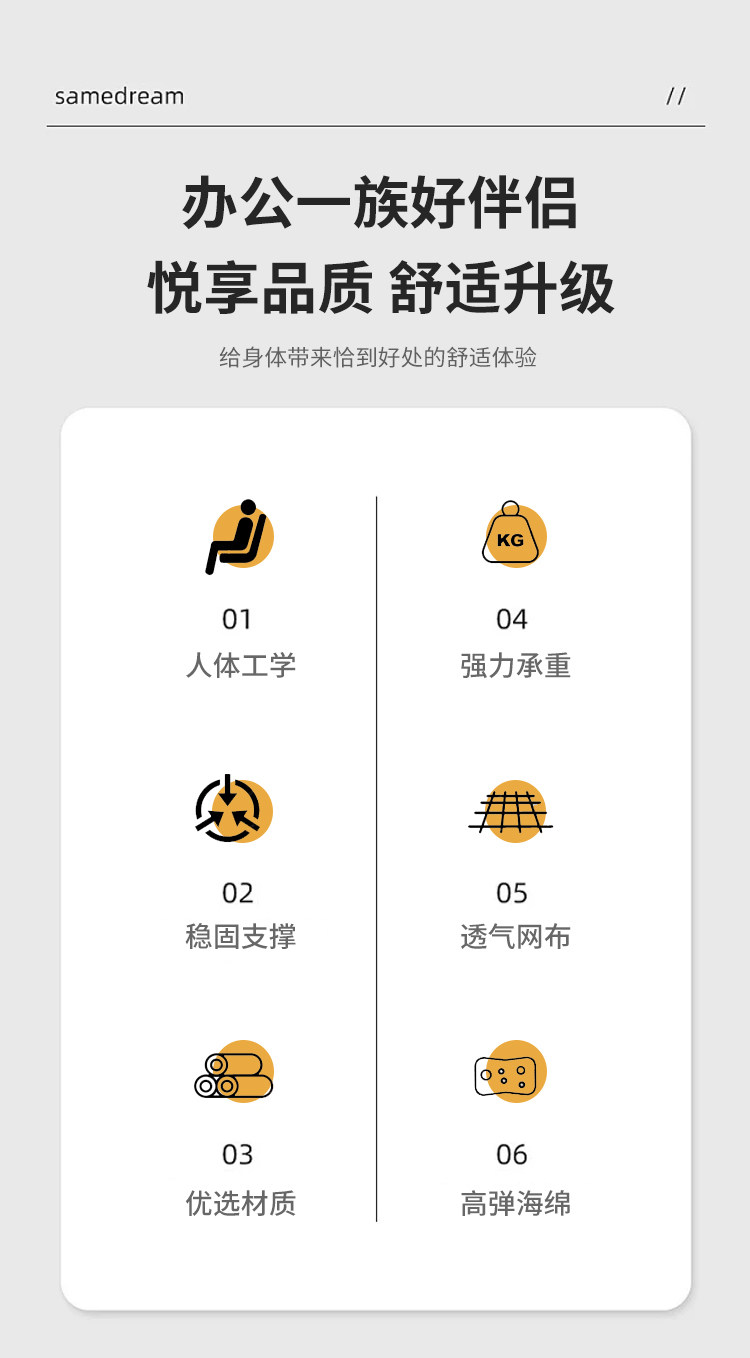 samedream //

办公一族好伴侣

悦享品质 舒适升级

给身体带来恰到好处的舒适体验

01
人体工学

02
稳固支撑

03
优选材质

KG
04
强力承重

05
透气网布

06
高弹海绵