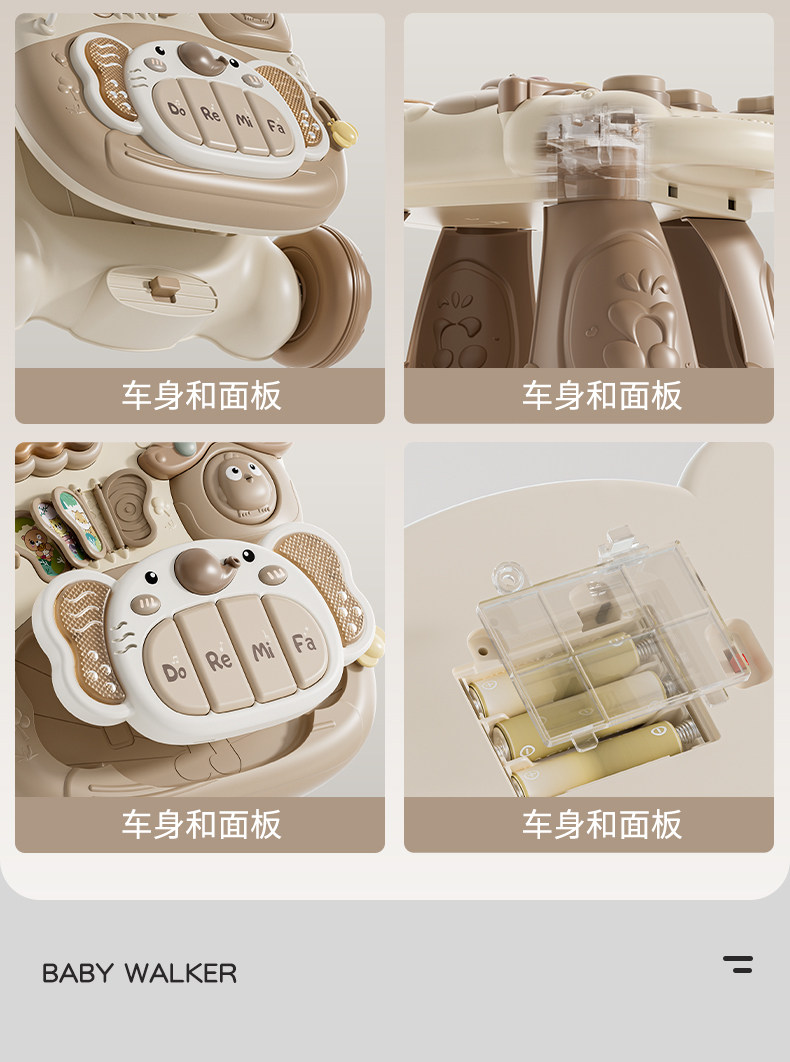 Do Re Mi Fa

车身和面板

车身和面板

Do Re Mi Fa

车身和面板

车身和面板

BABY WALKER