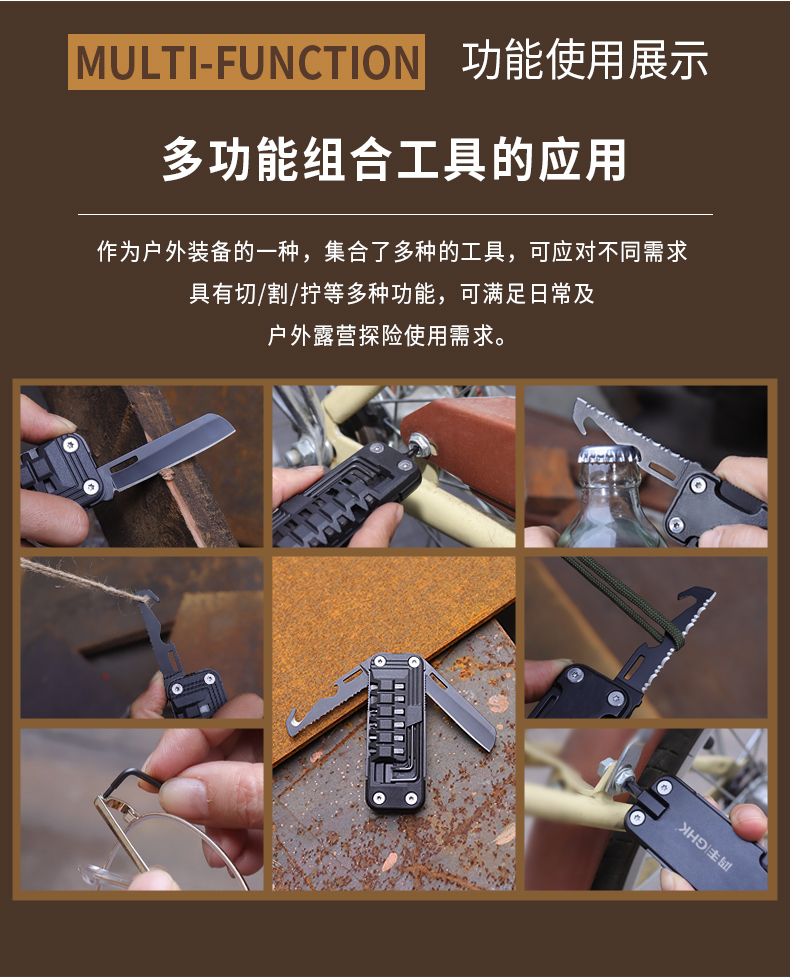 MULTI-FUNCTION 功能使用展示

多功能组合工具的应用

作为户外装备的一种，集合了多种的工具，可应对不同需求
具有切/割/拧等多种功能，可满足日常及
户外露营探险使用需求。

GHK