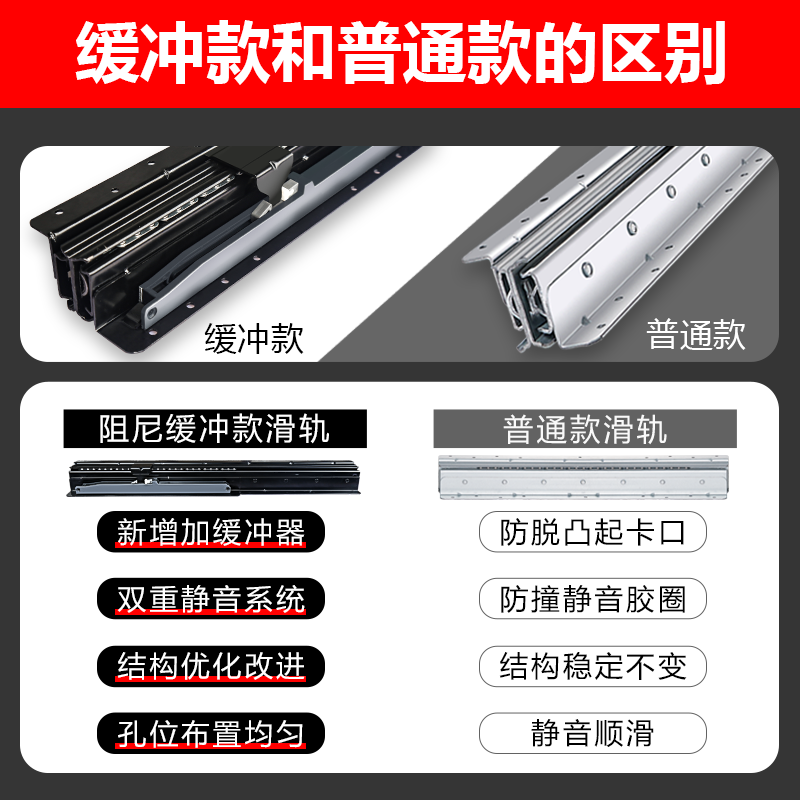 缓冲款和普通款的区别

缓冲款

普通款

阻尼缓冲款滑轨

新增加缓冲器

双重静音系统

结构优化改进

孔位布置均匀

普通款滑轨

防脱凸起卡口

防撞静音胶圈

结构稳定不变

静音顺滑