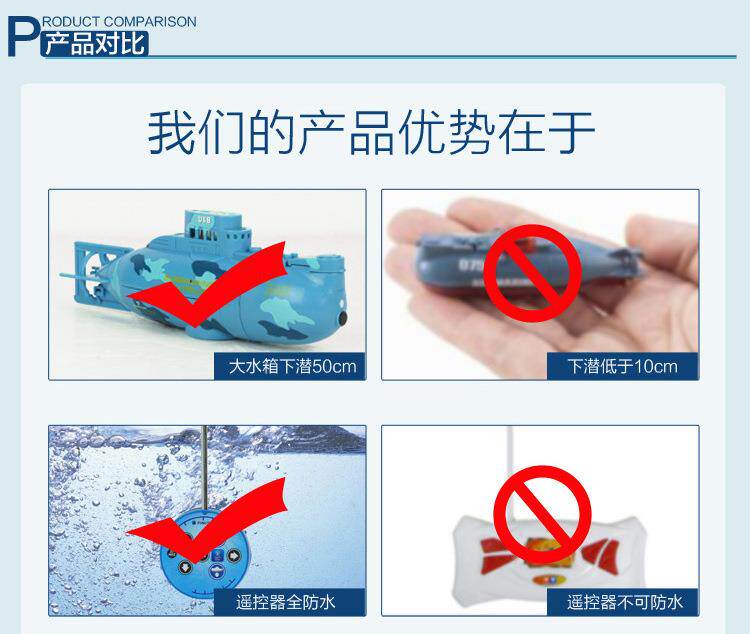 PRODUCT COMPARISON
产品对比

我们的产品优势在于

大水箱下潜50cm

下潜低于10cm

遥控器全防水

遥控器不可防水