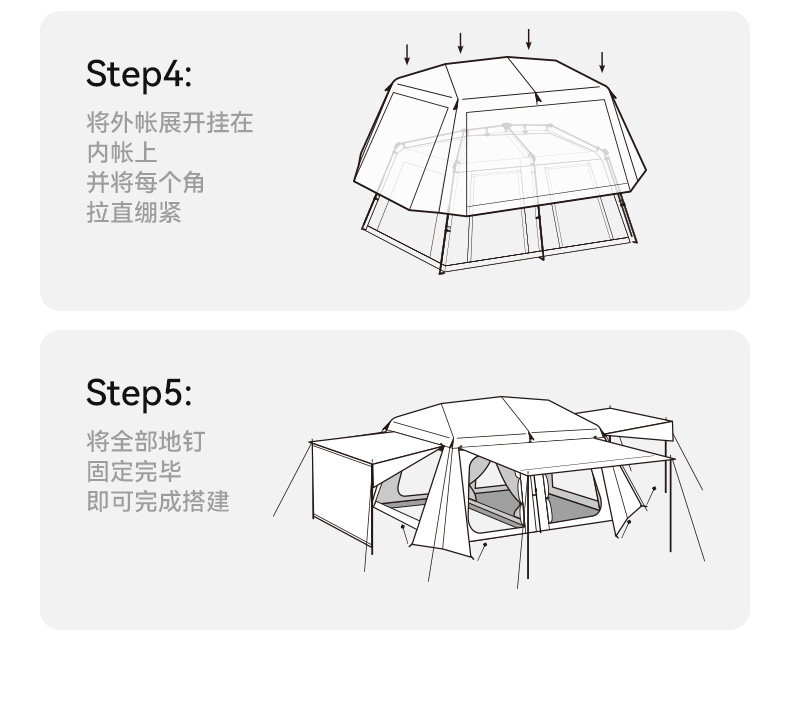 Step4:

将外帐展开挂在
内帐上
并将每个角
拉直绷紧

Step5:

将全部地钉
固定完毕
即可完成搭建