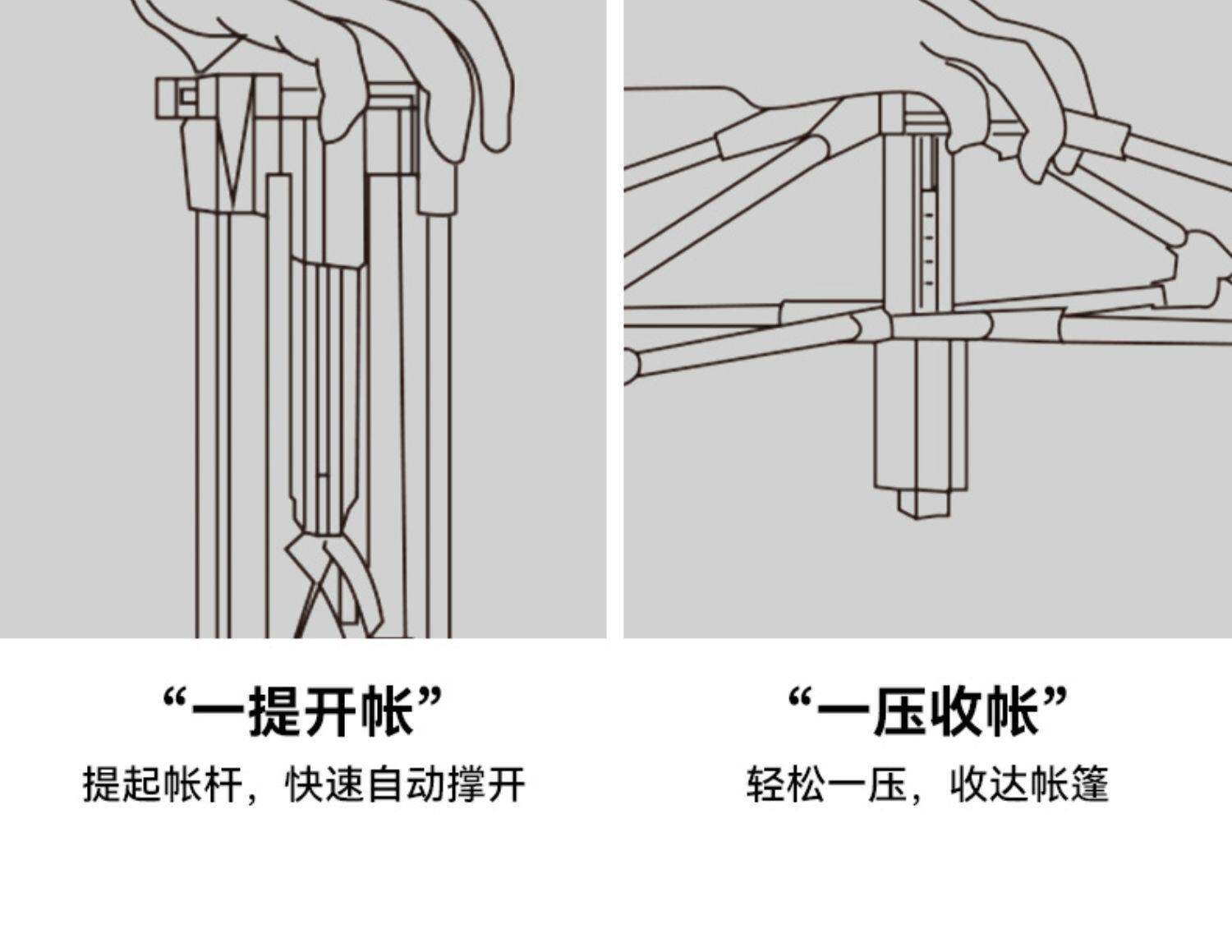 “一提开帐”

提起帐杆，快速自动撑开

“一压收帐”

轻松一压，收达帐篷