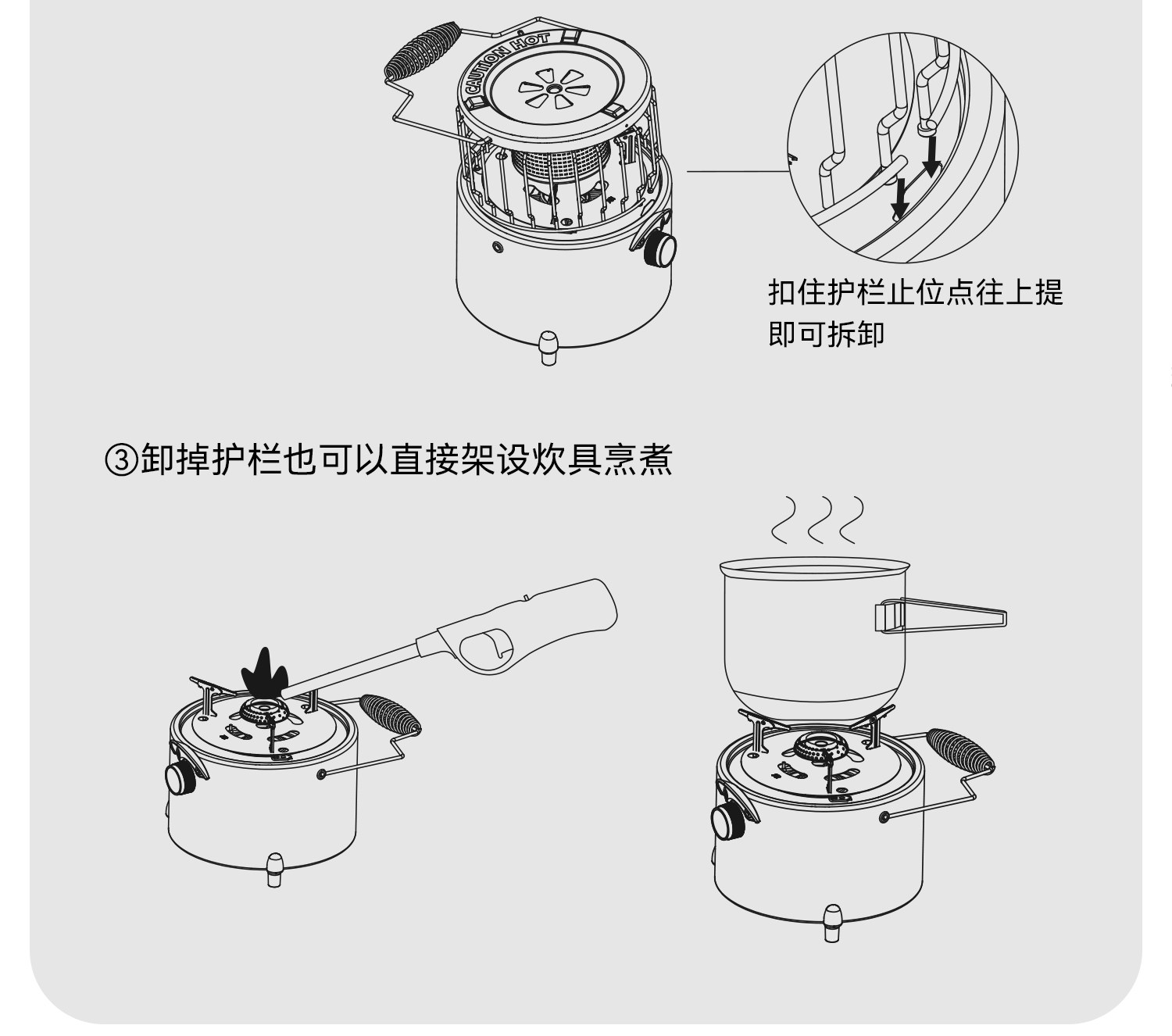 CAUTION HOT

扣住护栏止位点往上提即可拆卸

③卸掉护栏也可以直接架设炊具烹煮