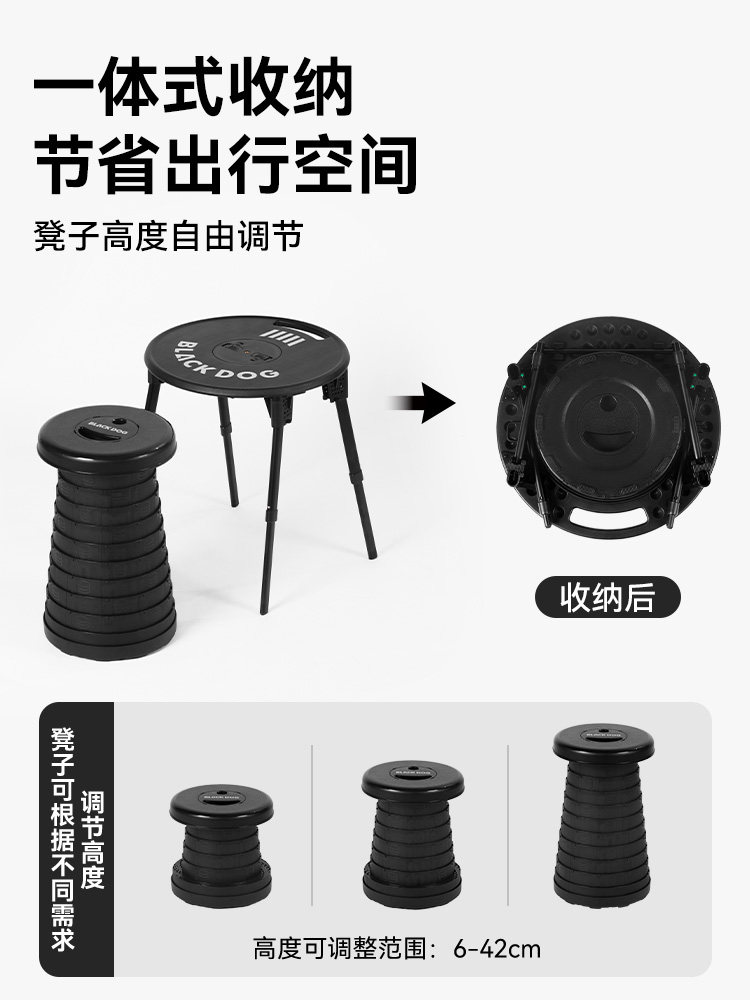 一体式收纳
节省出行空间

凳子高度自由调节

BLACK DOG

BLACK DOG

收纳后

凳子可根据不同需求

调节高度

BLACK DOG

BLACK DOG

BLACK DOG

高度可调整范围：6-42cm