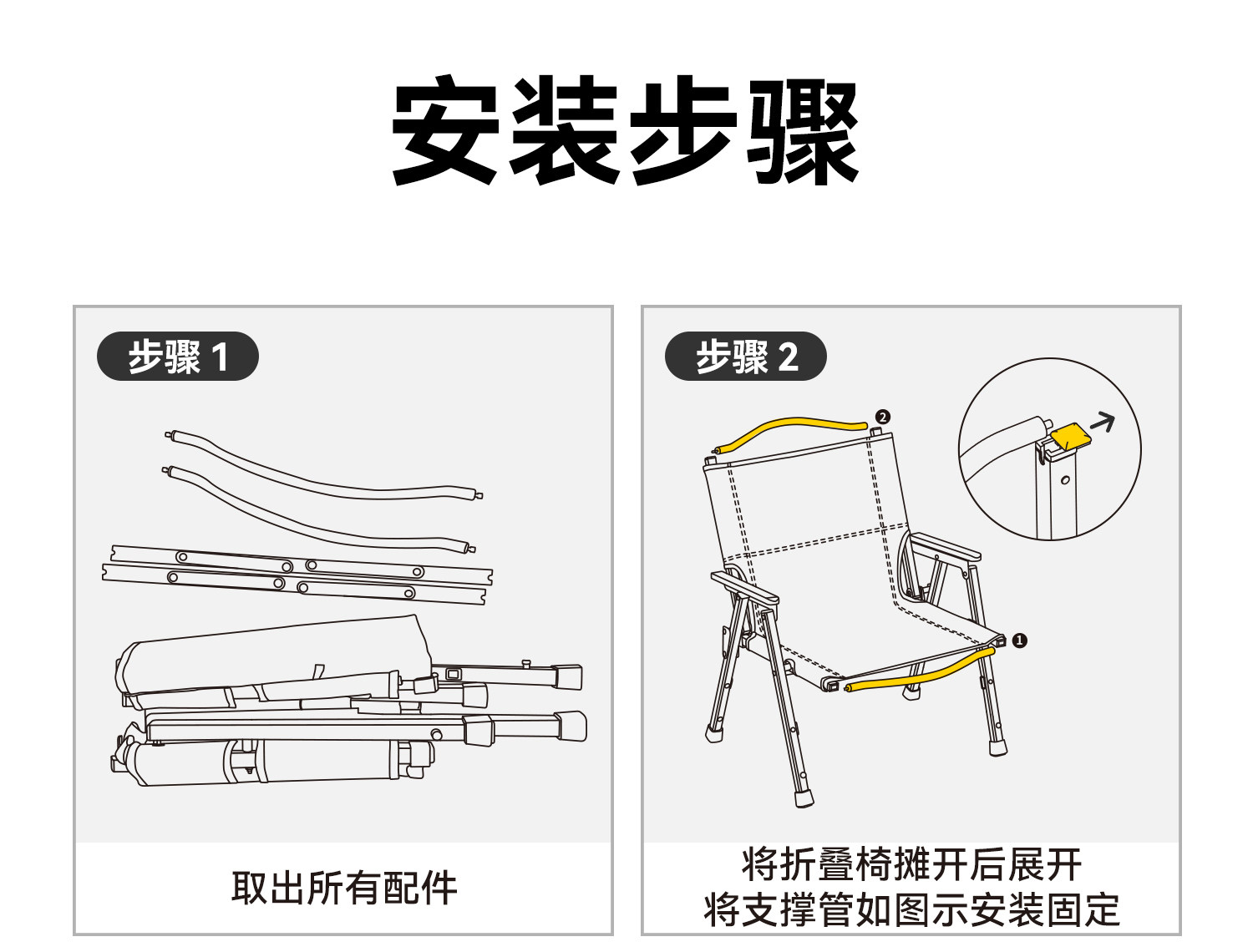 安装步骤

步骤 1

取出所有配件

步骤 2

2

1

将折叠椅摊开后展开
将支撑管如图示安装固定