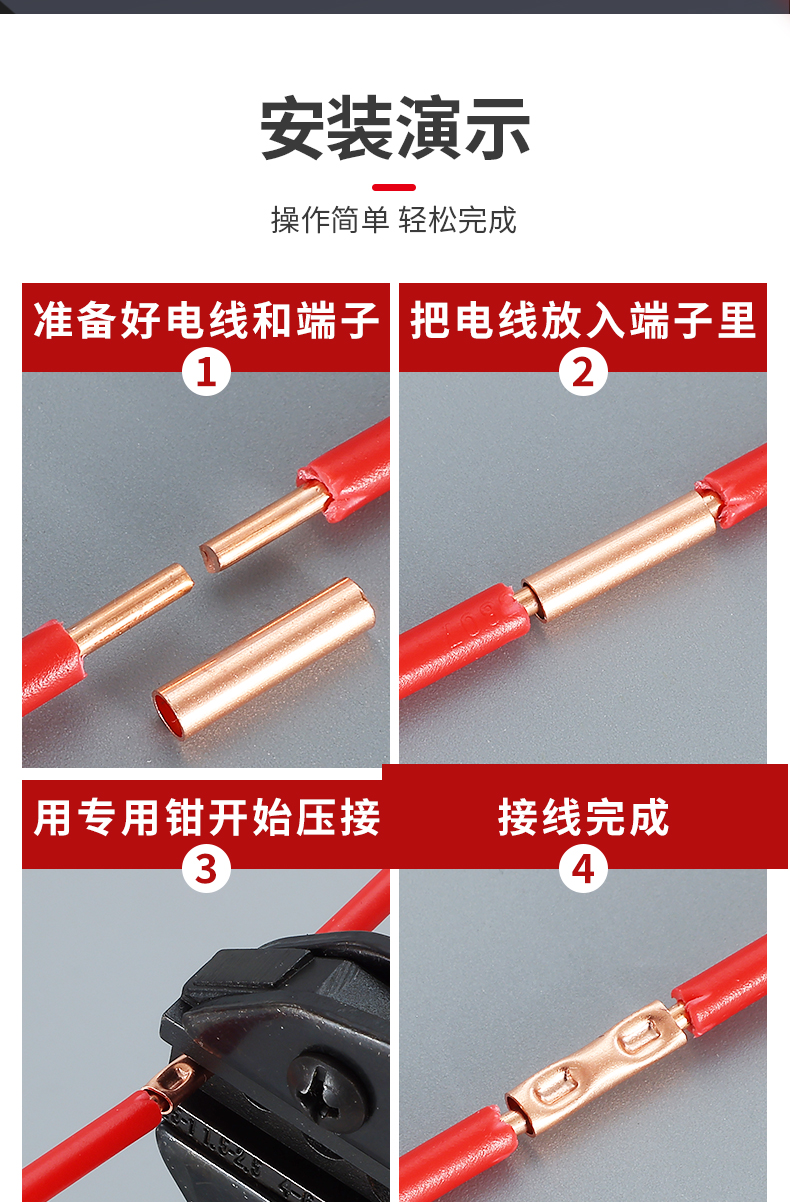 安装演示

操作简单 轻松完成

准备好电线和端子
1

把电线放入端子里
2

用专用钳开始压接
3

接线完成
4