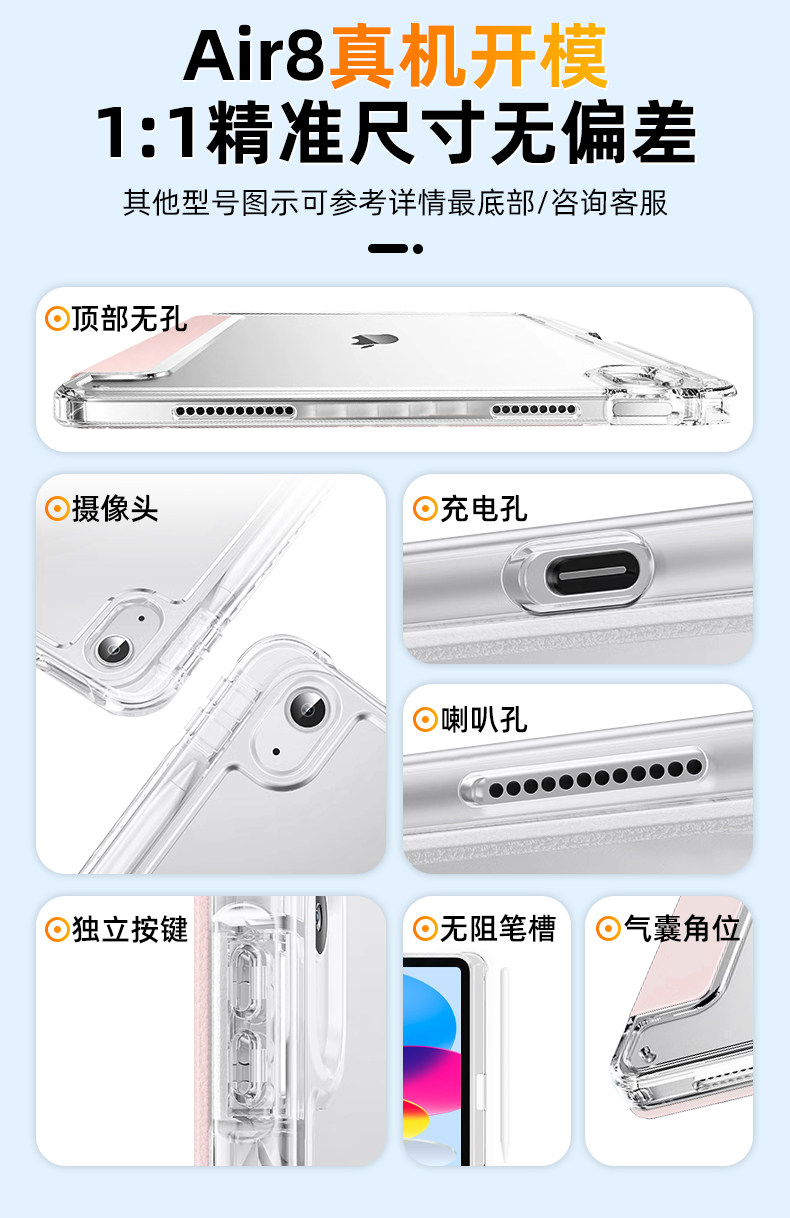 Air8真机开模
1:1精准尺寸无偏差

其他型号图示可参考详情最底部/咨询客服

顶部无孔

摄像头

充电孔

喇叭孔

独立按键

无阻笔槽

气囊角位