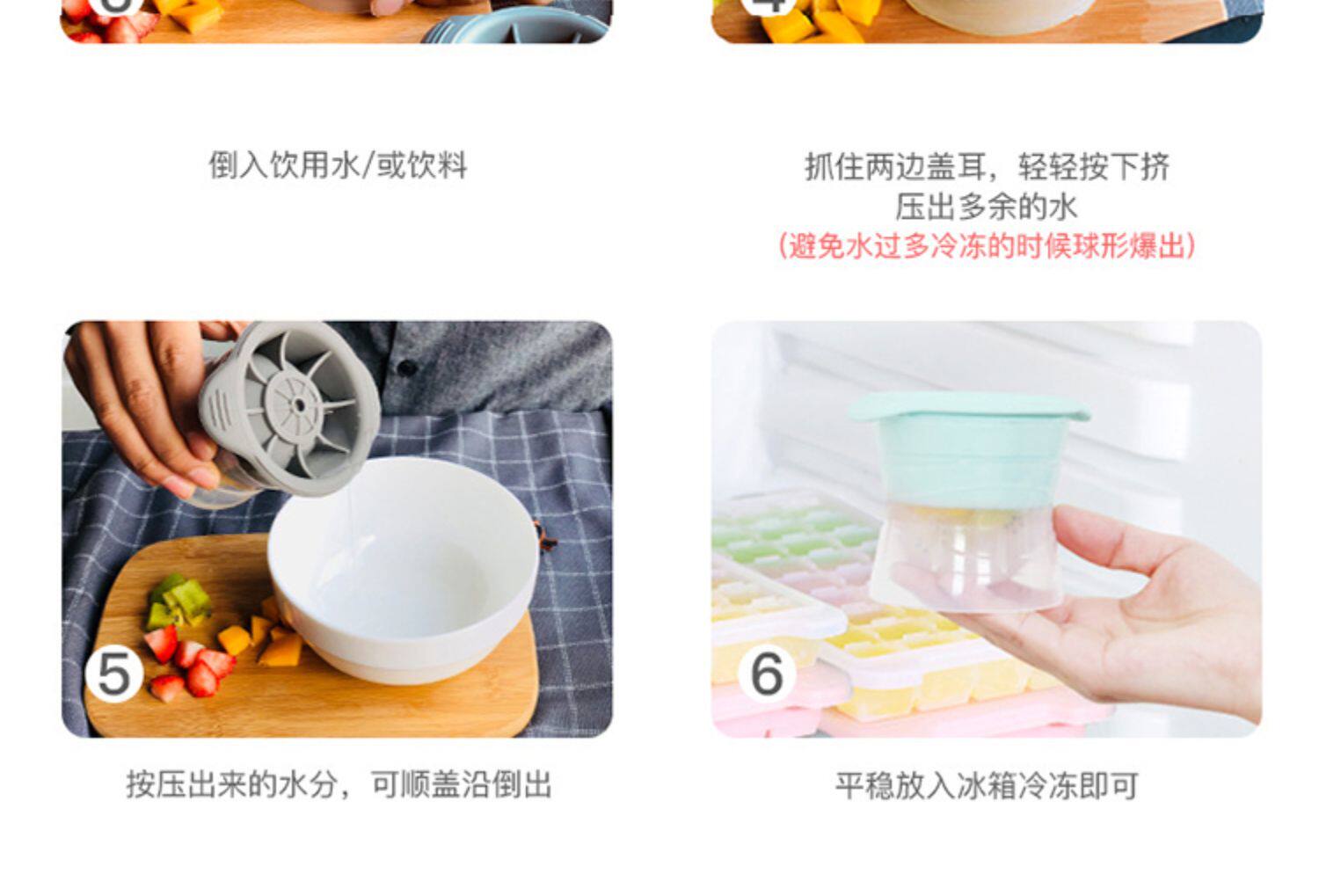 倒入饮用水/或饮料

抓住两边盖耳，轻轻按下挤压出多余的水
（避免水过多冷冻的时候球形爆出）

5

按压出来的水分，可顺盖沿倒出

6

平稳放入冰箱冷冻即可