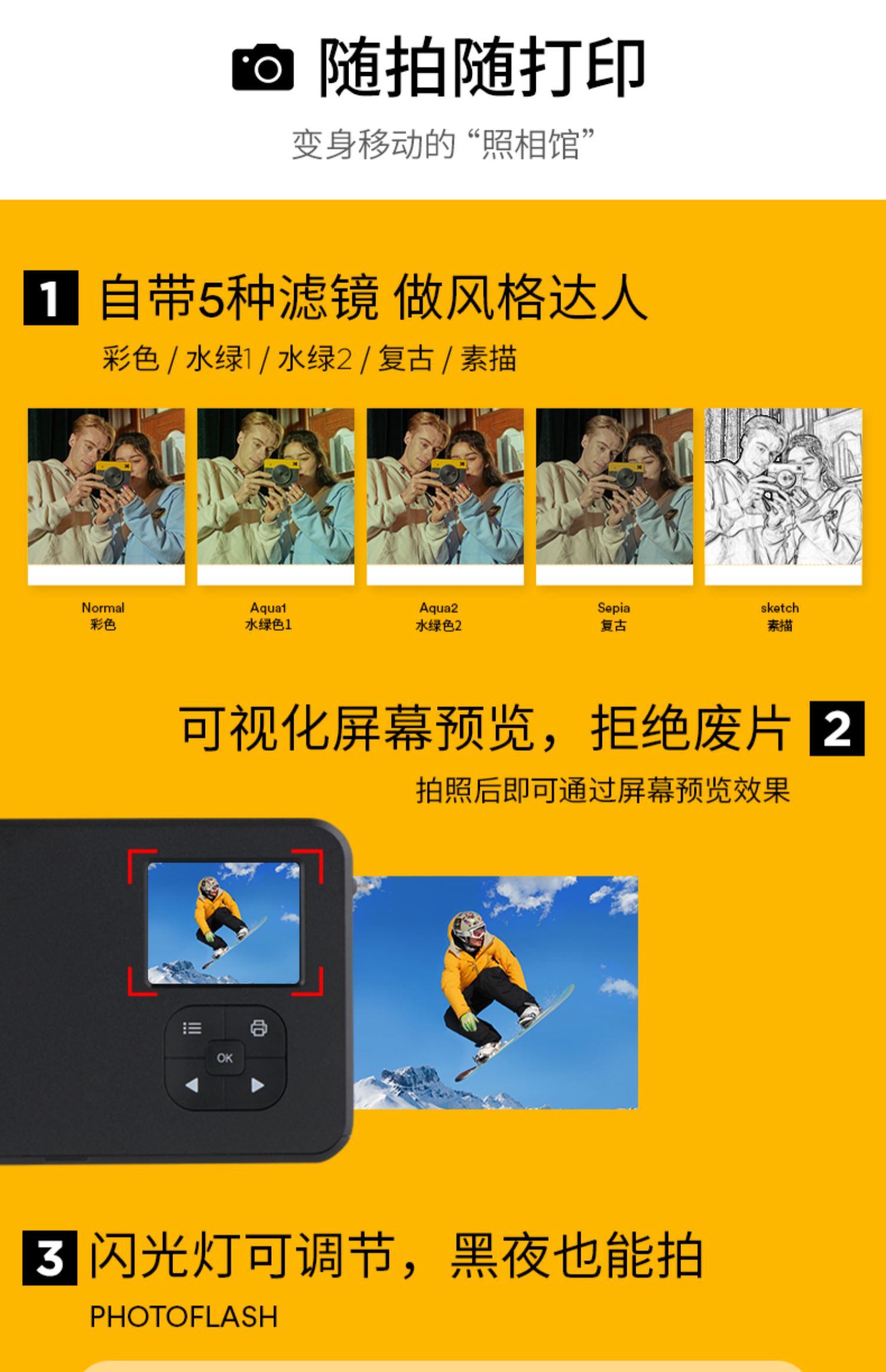 随拍随打印

变身移动的“照相馆”

1 自带5种滤镜 做风格达人

彩色 / 水绿1 / 水绿2 / 复古 / 素描

Normal
彩色

Aqua1
水绿色1

Aqua2
水绿色2

Sepia
复古

sketch
素描

可视化屏幕预览，拒绝废片 2

拍照后即可通过屏幕预览效果

OK

3 闪光灯可调节，黑夜也能拍

PHOTOFLASH