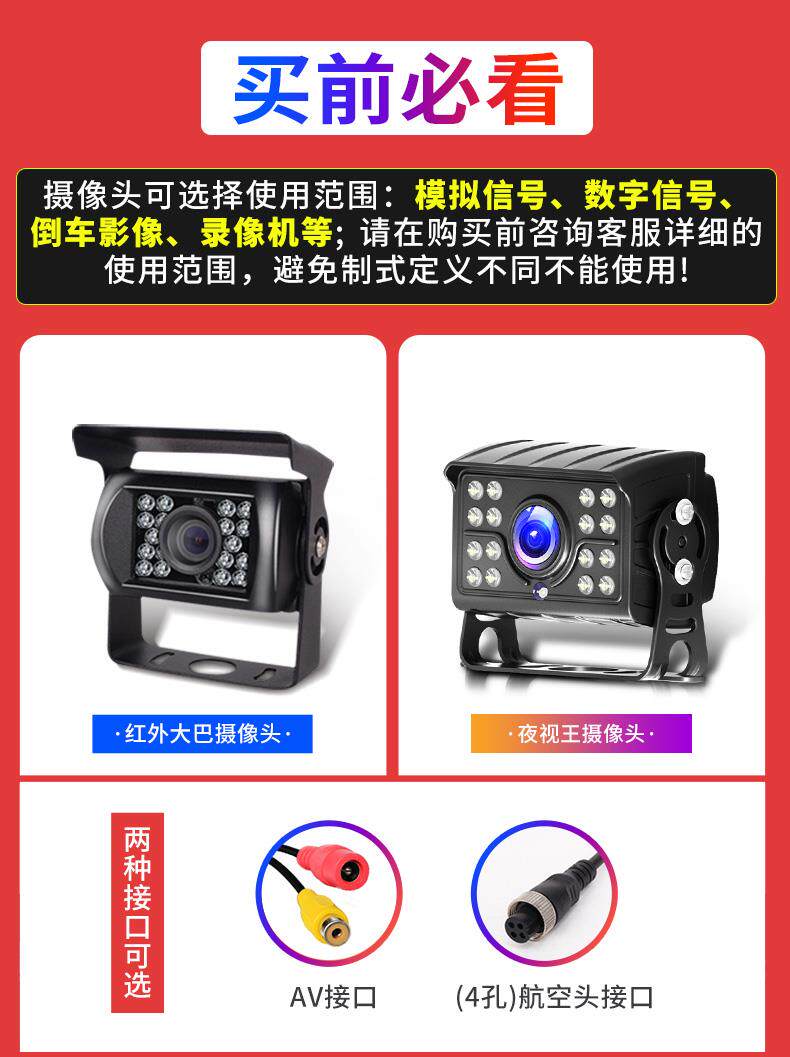 买前必看

摄像头可选择使用范围：模拟信号、数字信号、倒车影像、录像机等；请在购买前咨询客服详细的使用范围，避免制式定义不同不能使用！

·红外大巴摄像头·

·夜视王摄像头·

两种接口可选

AV接口

(4孔)航空头接口