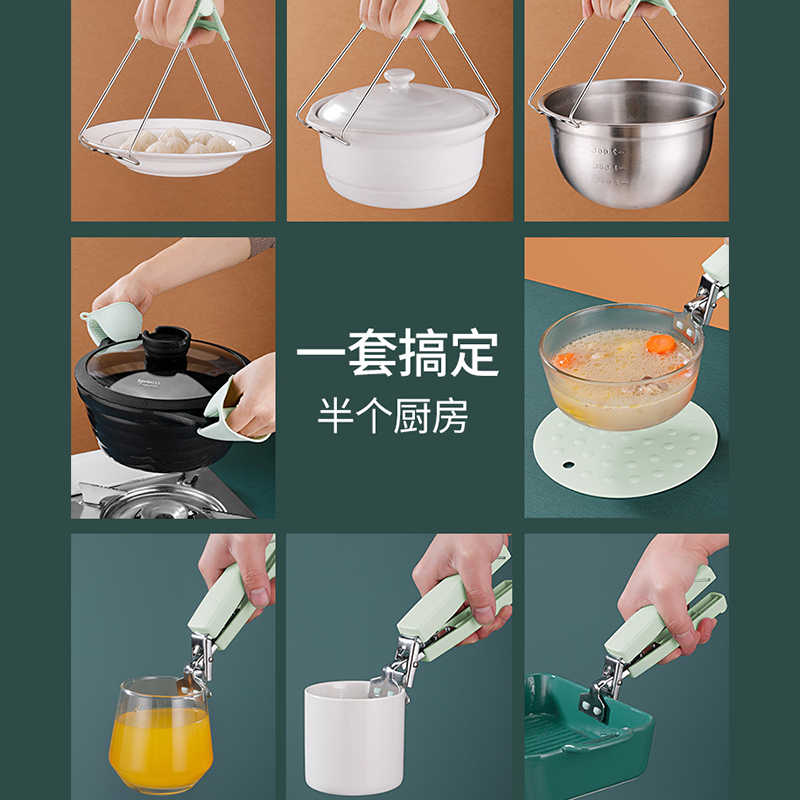 一套搞定
半个厨房