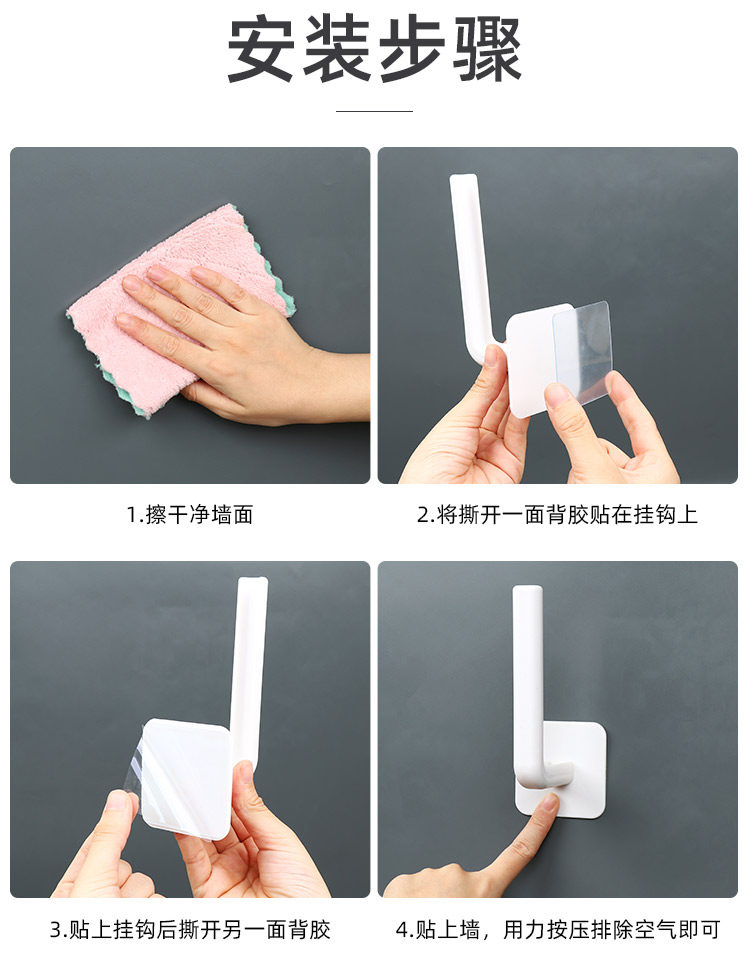 安装步骤

1.擦干净墙面

2.将撕开一面背胶贴在挂钩上

3.贴上挂钩后撕开另一面背胶

4.贴上墙，用力按压排除空气即可