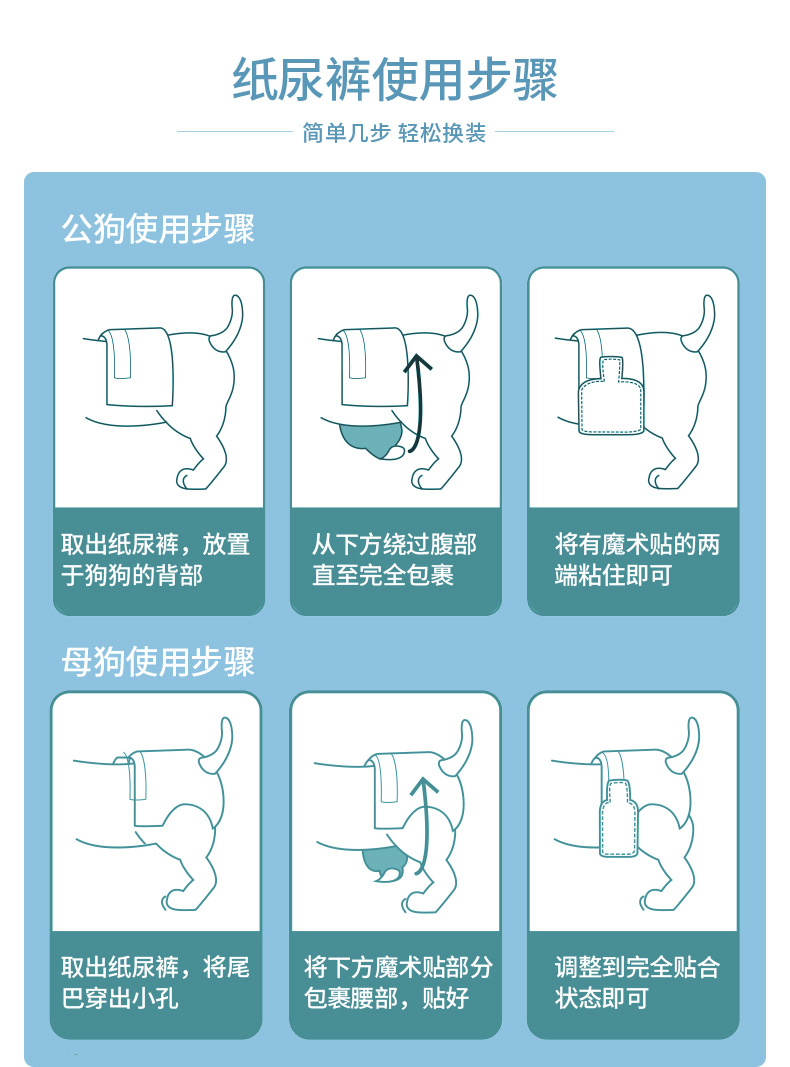 纸尿裤使用步骤

简单几步 轻松换装

公狗使用步骤

取出纸尿裤，放置于狗狗的背部

从下方绕过腹部直至完全包裹

将有魔术贴的两端粘住即可

母狗使用步骤

取出纸尿裤，将尾巴穿出小孔

将下方魔术贴部分包裹腰部，贴好

调整到完全贴合状态即可