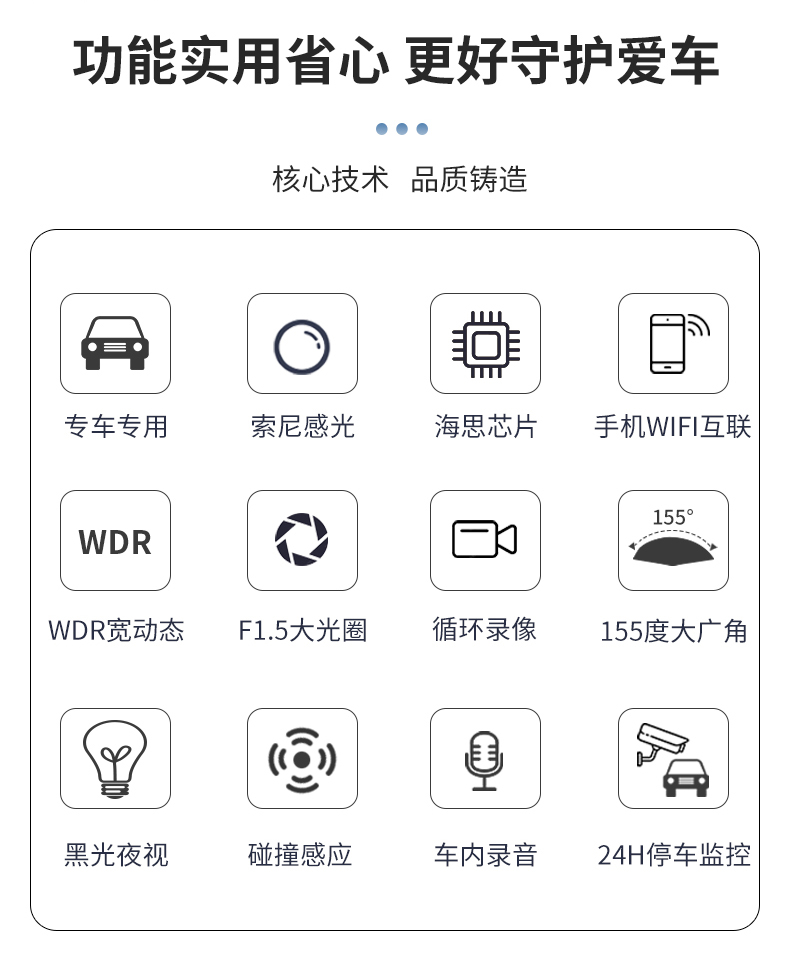 功能实用省心 更好守护爱车

核心技术 品质铸造

专车专用

索尼感光

海思芯片

手机WIFI互联

WDR

WDR宽动态

F1.5大光圈

循环录像

155°

155度大广角

黑光夜视

碰撞感应

车内录音

24H停车监控