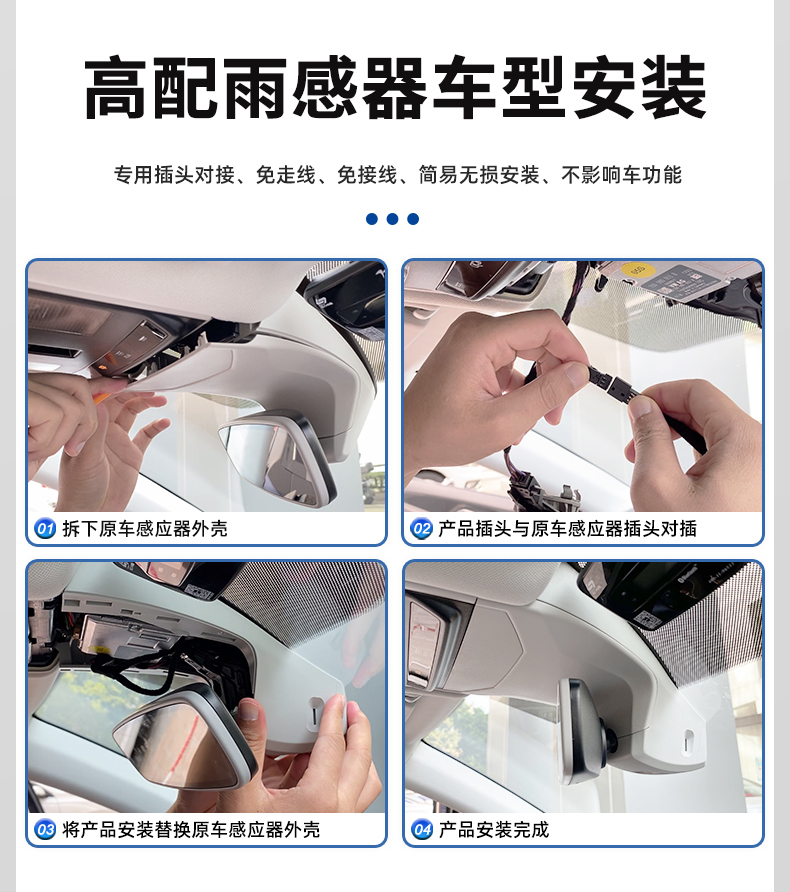 高配雨感器车型安装

专用插头对接、免走线、免接线、简易无损安装、不影响车功能

01 拆下原车感应器外壳

02 产品插头与原车感应器插头对插

03 将产品安装替换原车感应器外壳

04 产品安装完成