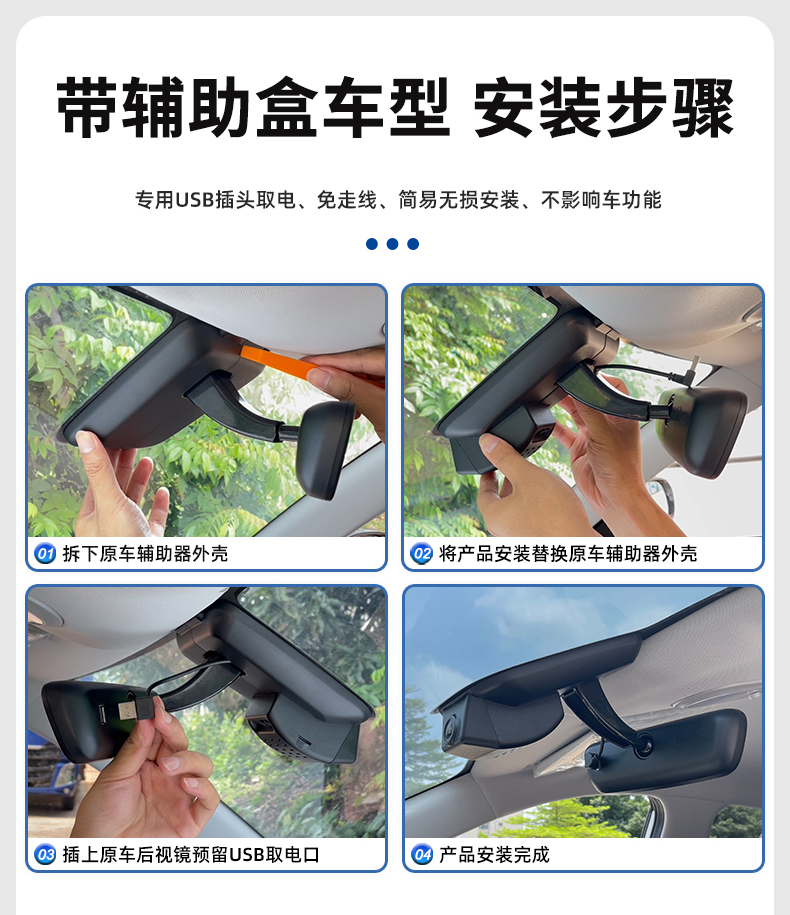 带辅助盒车型 安装步骤

专用USB插头取电、免走线、简易无损安装、不影响车功能

01 拆下原车辅助器外壳

02 将产品安装替换原车辅助器外壳

03 插上原车后视镜预留USB取电口

04 产品安装完成