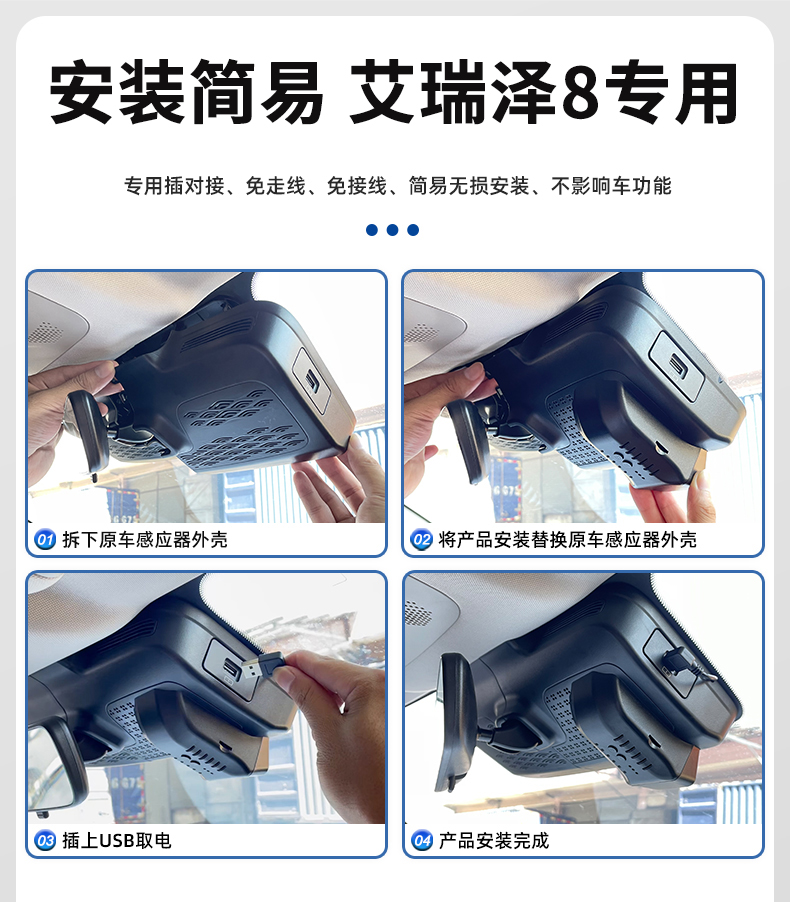 安装简易 艾瑞泽8专用

专用插对接、免走线、免接线、简易无损安装、不影响车功能

01 拆下原车感应器外壳

02 将产品安装替换原车感应器外壳

03 插上USB取电

04 产品安装完成