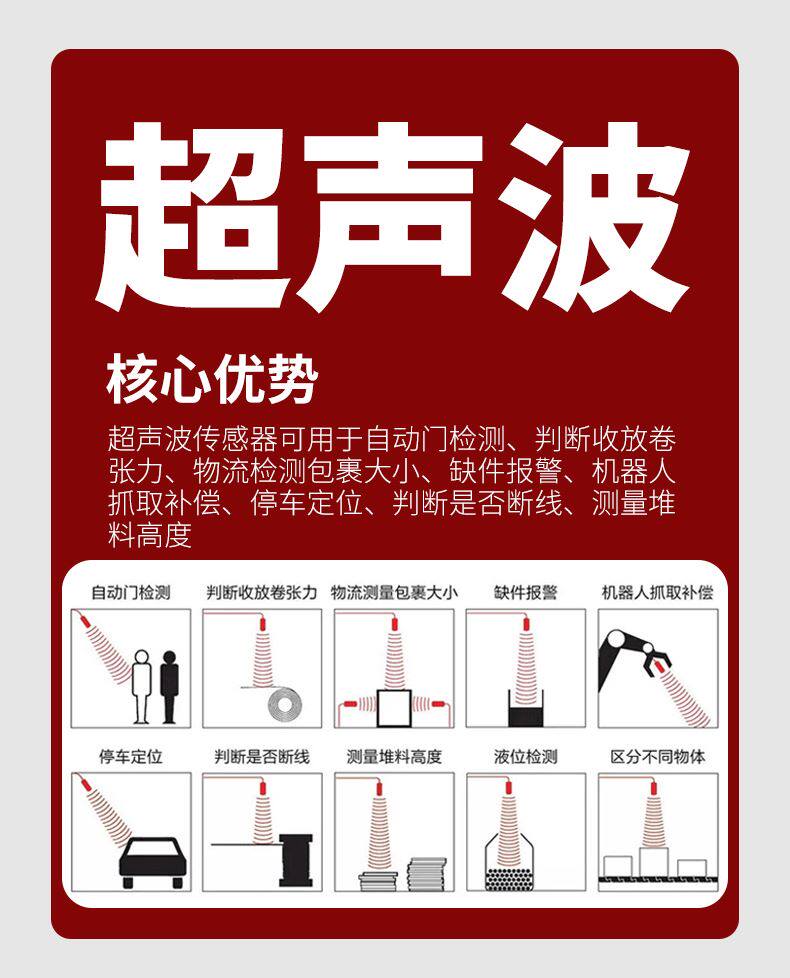 超声波

核心优势

超声波传感器可用于自动门检测、判断收放卷张力、物流检测包裹大小、缺件报警、机器人抓取补偿、停车定位、判断是否断线、测量堆料高度

自动门检测

判断收放卷张力

物流测量包裹大小

缺件报警

机器人抓取补偿

停车定位

判断是否断线

测量堆料高度

液位检测

区分不同物体