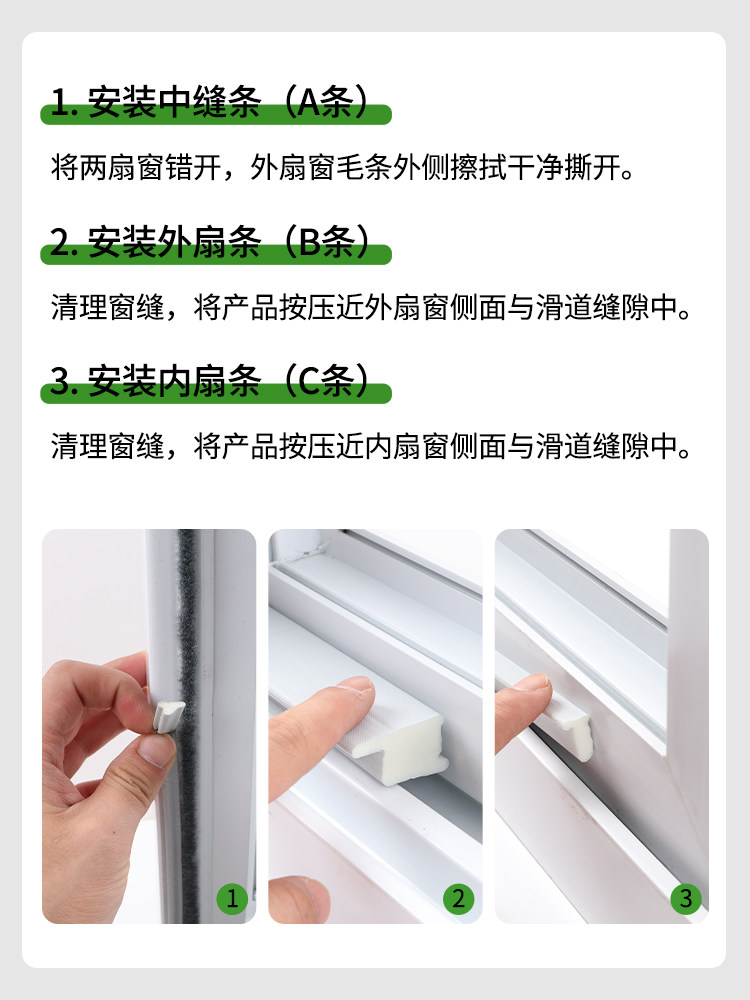 1. 安装中缝条（A条）

将两扇窗错开，外扇窗毛条外侧擦拭干净撕开。

2. 安装外扇条（B条）

清理窗缝，将产品按压近外扇窗侧面与滑道缝隙中。

3. 安装内扇条（C条）

清理窗缝，将产品按压近内扇窗侧面与滑道缝隙中。

1

2

3