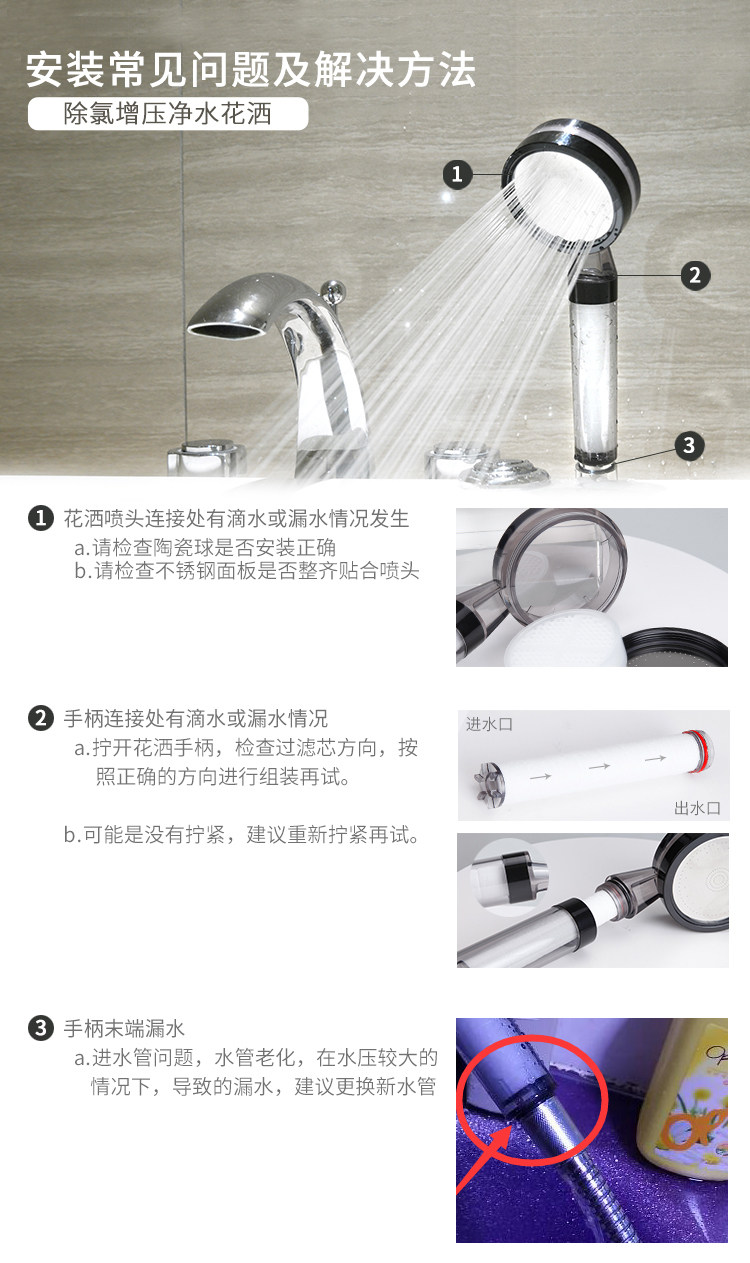 安装常见问题及解决方法

除氯增压净水花洒

1

2

3

1 花洒喷头连接处有滴水或漏水情况发生
a.请检查陶瓷球是否安装正确
b.请检查不锈钢面板是否整齐贴合喷头

2 手柄连接处有滴水或漏水情况
a.拧开花洒手柄，检查过滤芯方向，按照正确的方向进行组装再试。

b.可能是没有拧紧，建议重新拧紧再试。

进水口

出水口

3 手柄末端漏水
a.进水管问题，水管老化，在水压较大的情况下，导致的漏水，建议更换新水管