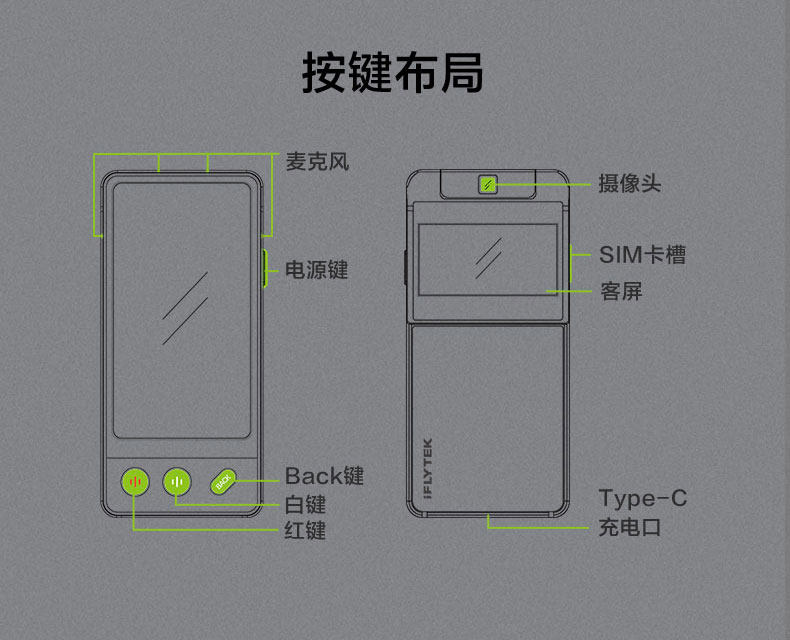 按键布局

麦克风

电源键

BACK

Back键

白键

红键

摄像头

SIM卡槽

客屏

IFLYTEK

Type-C
充电口