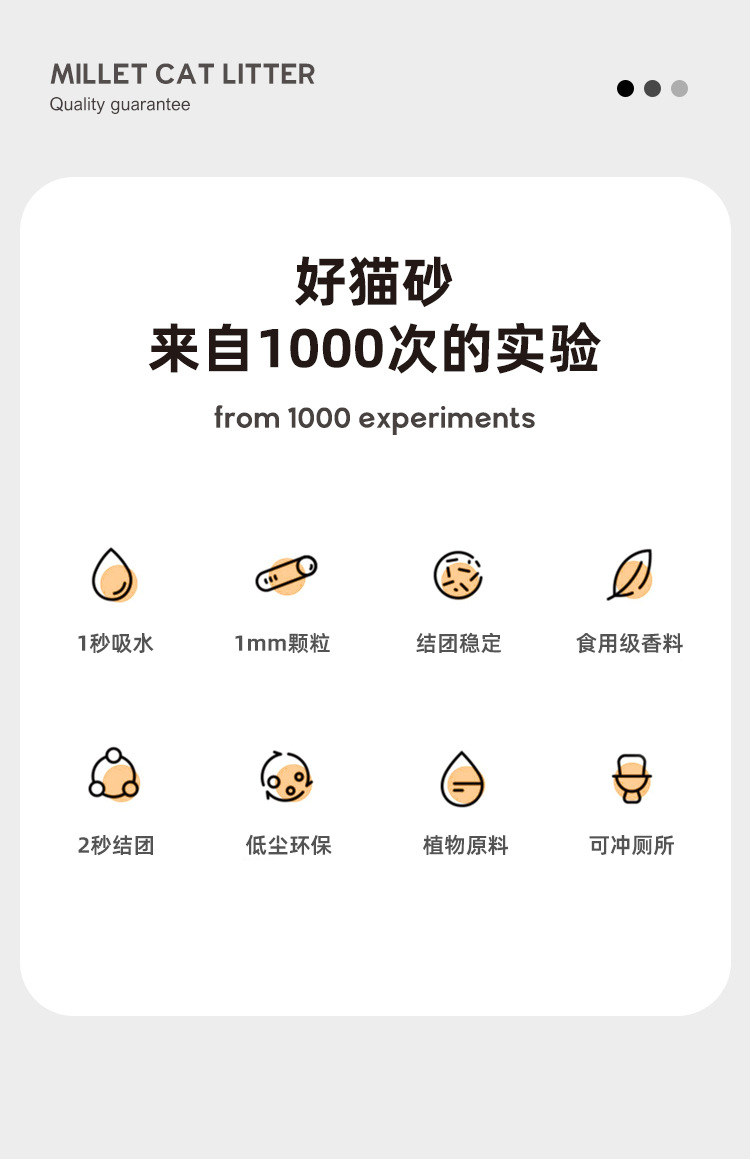 MILLET CAT LITTER
Quality guarantee

好猫砂
来自1000次的实验

from 1000 experiments

1秒吸水

1mm颗粒

结团稳定

食用级香料

2秒结团

低尘环保

植物原料

可冲厕所